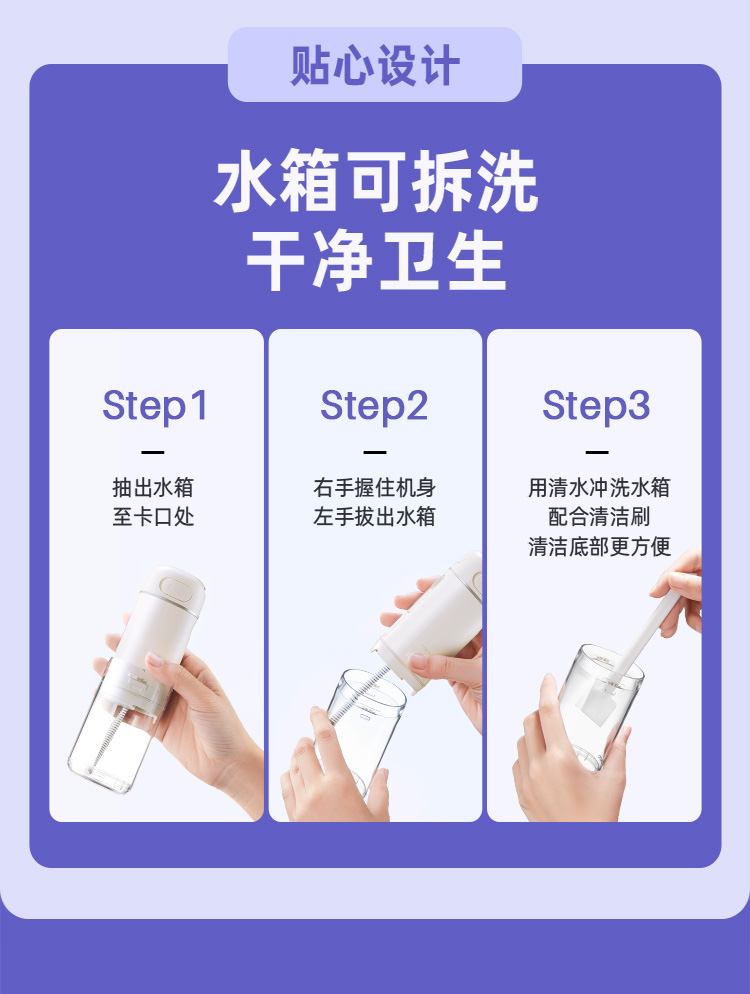 贴心设计

水箱可拆洗
干净卫生

Step1
—
抽出水箱
至卡口处

Step2
—
右手握住机身
左手拔出水箱

Step3
—
用清水冲洗水箱
配合清洁刷
清洁底部更方便