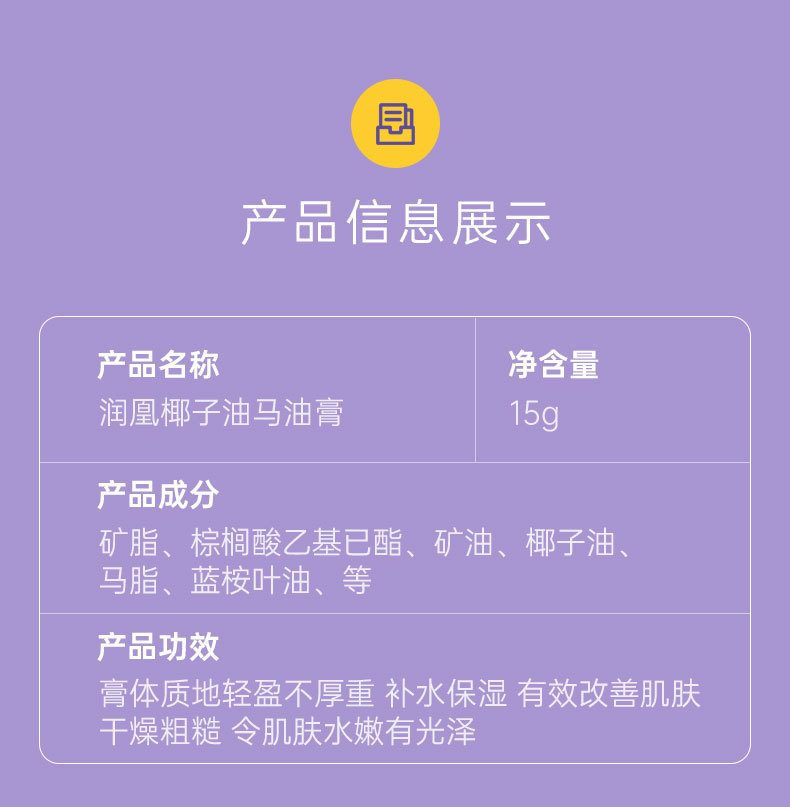 产品信息展示

产品名称
润凰椰子油马油膏

净含量
15g

产品成分
矿脂、棕榈酸乙基已酯、矿油、椰子油、马脂、蓝桉叶油、等

产品功效
膏体质地轻盈不厚重 补水保湿 有效改善肌肤干燥粗糙 令肌肤水嫩有光泽