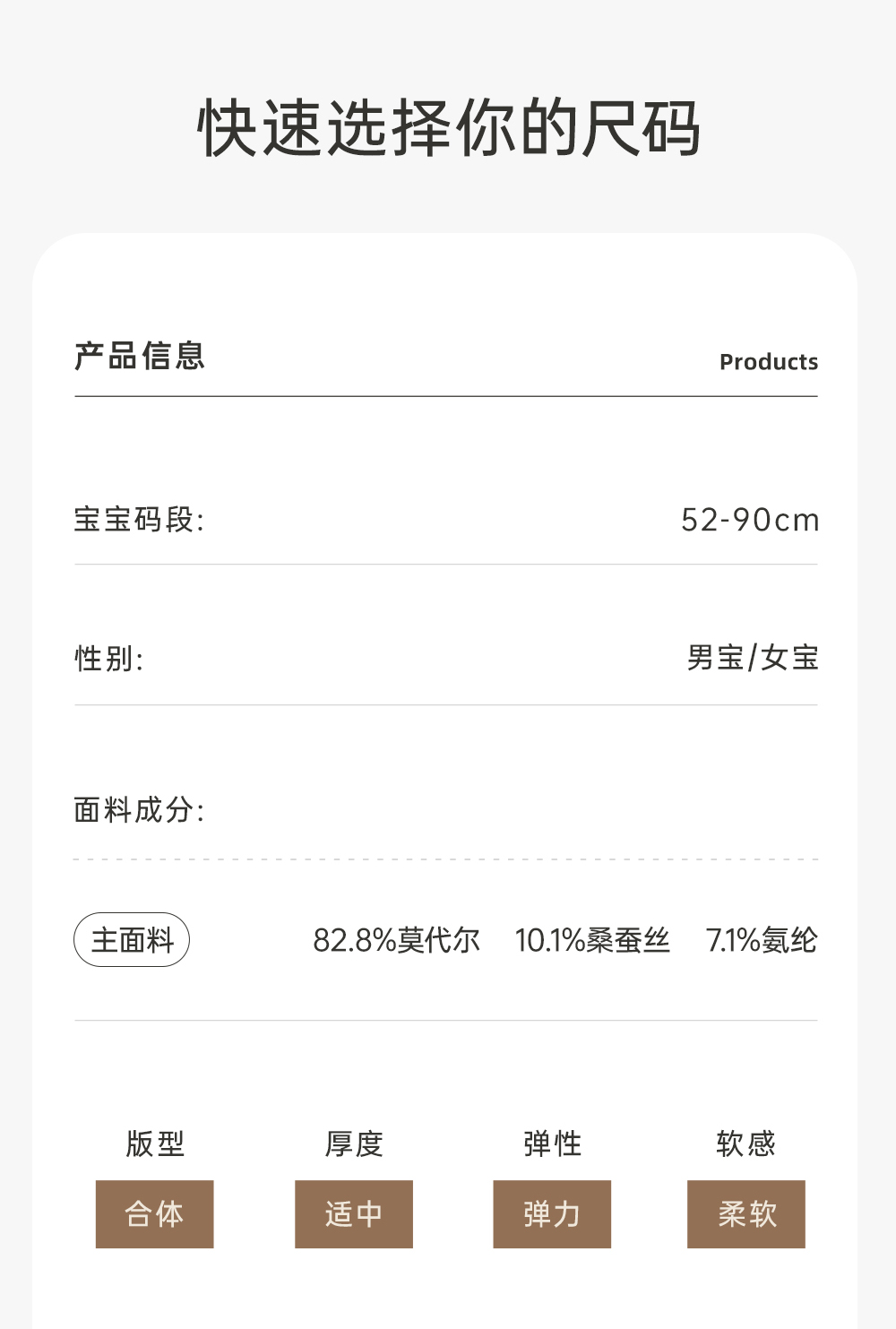 快速选择你的尺码

产品信息
Products

宝宝码段:
52-90cm

性别:
男宝/女宝

面料成分:

主面料
82.8%莫代尔 10.1%桑蚕丝 7.1%氨纶

版型
合体

厚度
适中

弹性
弹力

软感
柔软