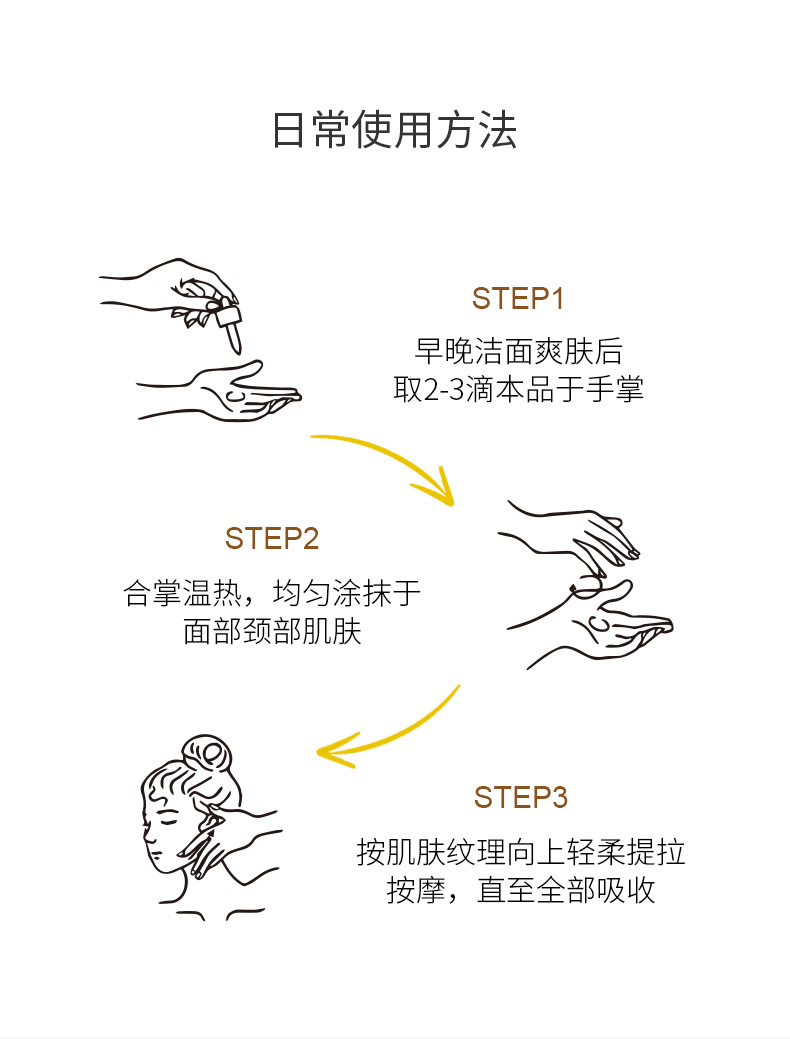 日常使用方法

STEP1

早晚洁面爽肤后
取2-3滴本品于手掌

STEP2

合掌温热，均匀涂抹于
面部颈部肌肤

STEP3

按肌肤纹理向上轻柔提拉
按摩，直至全部吸收