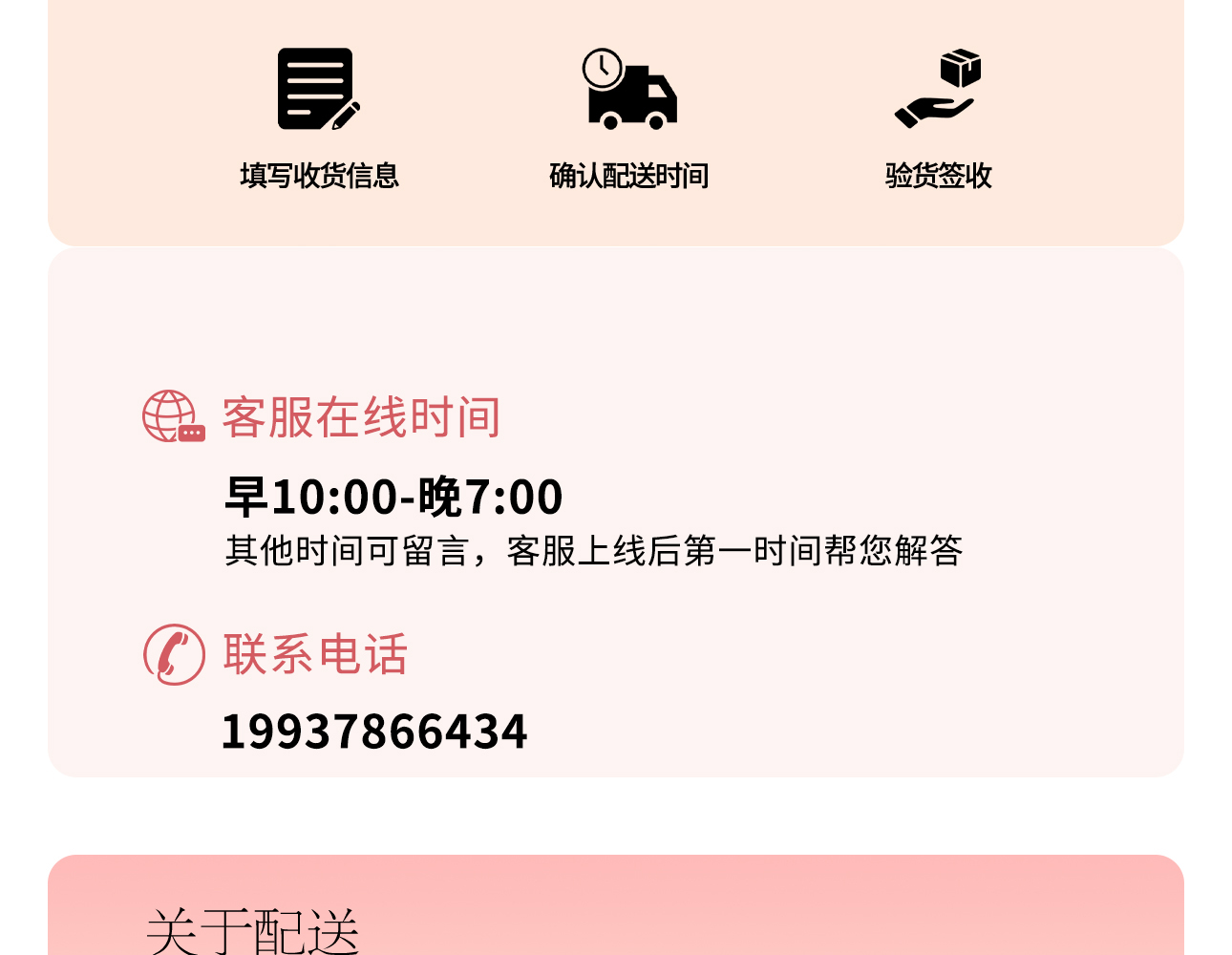 填写收货信息

确认配送时间

验货签收

客服在线时间

早10:00-晚7:00

其他时间可留言，客服上线后第一时间帮您解答

联系电话

19937866434

关于配送