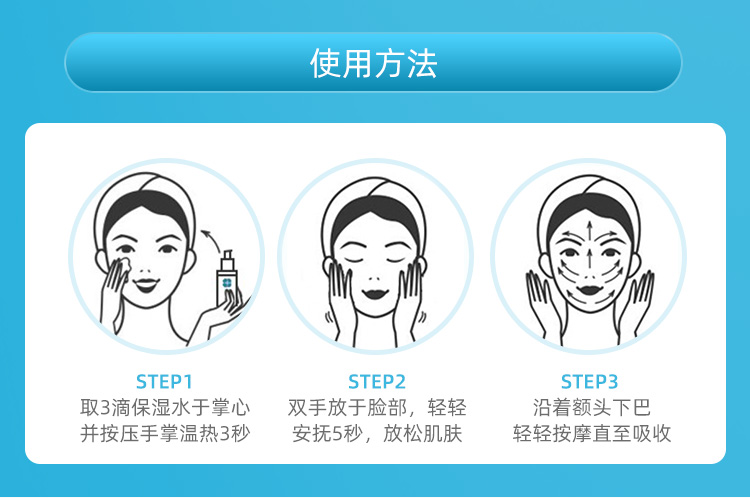 使用方法

STEP1
取3滴保湿水于掌心
并按压手掌温热3秒

STEP2
双手放于脸部，轻轻
安抚5秒，放松肌肤

STEP3
沿着额头下巴
轻轻按摩直至吸收