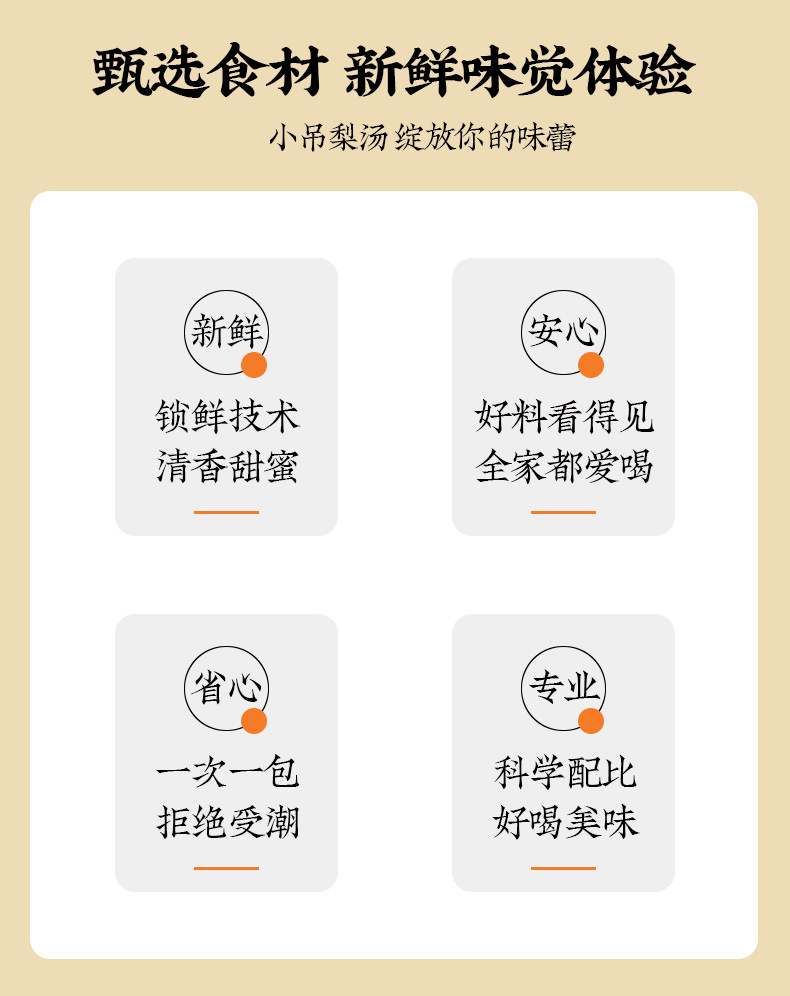 甄选食材 新鲜味觉体验

小吊梨汤 绽放你的味蕾

新鲜

锁鲜技术
清香甜蜜

安心

好料看得见
全家都爱喝

省心

一次一包
拒绝受潮

专业

科学配比
好喝美味