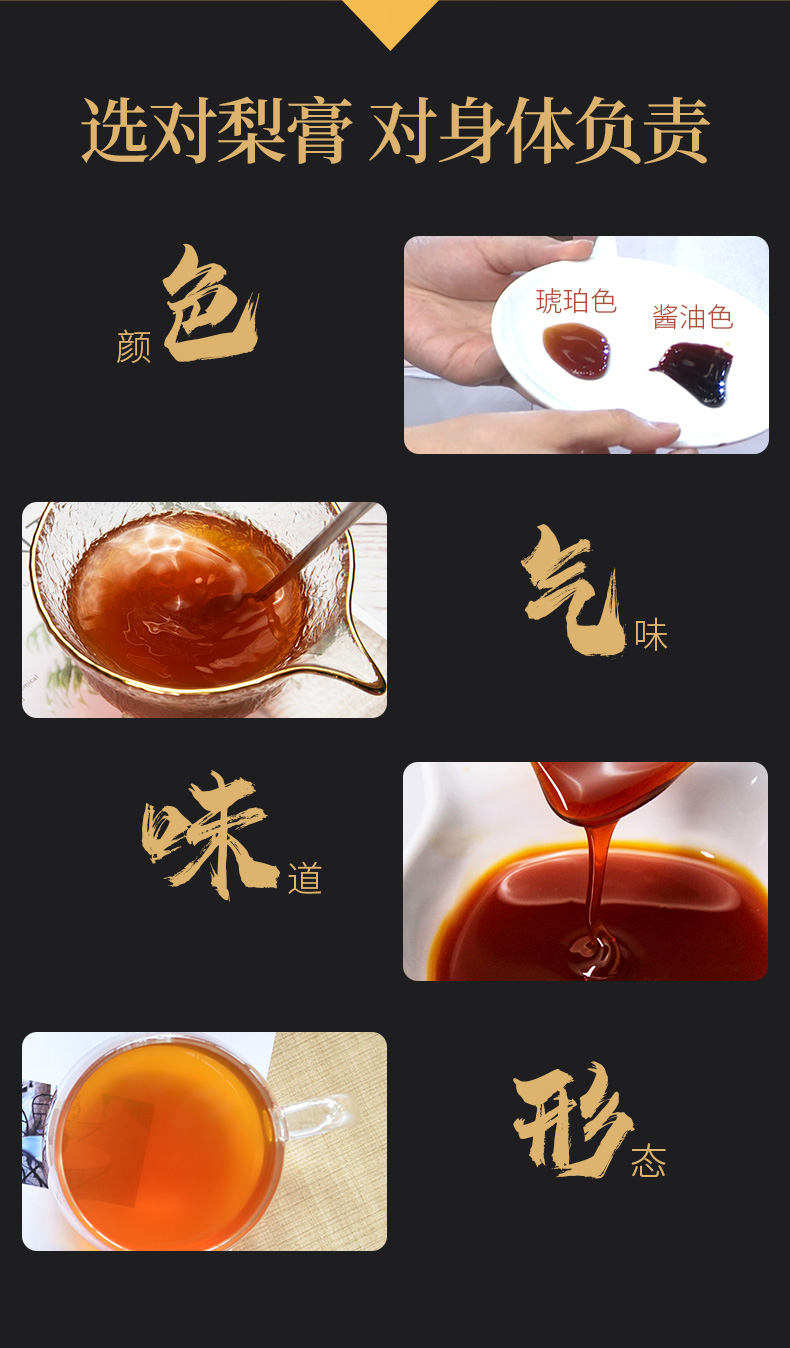 选对梨膏 对身体负责

颜色

琥珀色 酱油色

气味

味道

形态