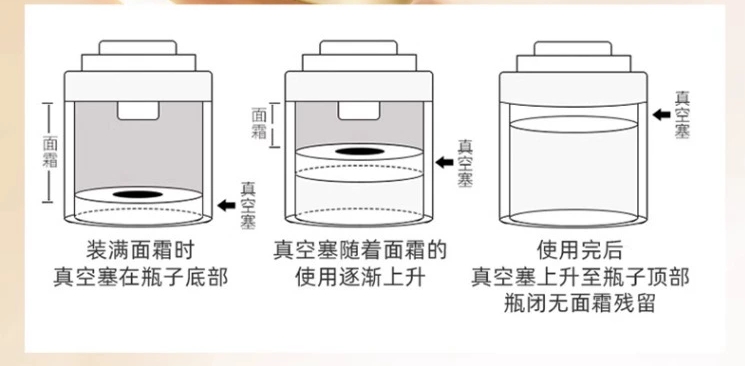 面霜

真空塞

装满面霜时
真空塞在瓶子底部

面霜

真空塞

真空塞随着面霜的
使用逐渐上升

真空塞

使用完后
真空塞上升至瓶子顶部
瓶闭无面霜残留