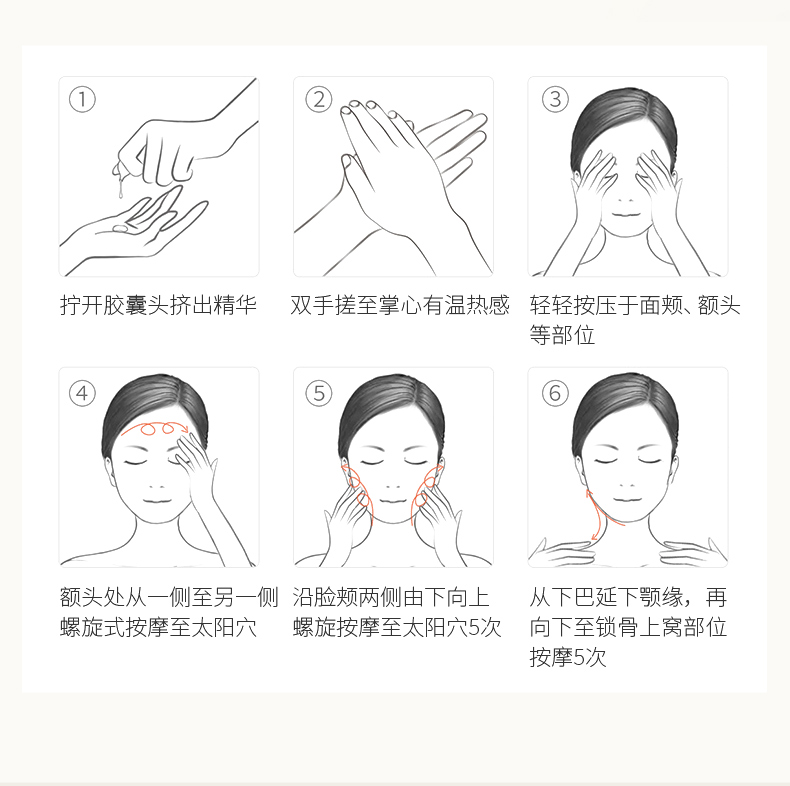 ①

拧开胶囊头挤出精华

②

双手搓至掌心有温热感

③

轻轻按压于面颊、额头等部位

④

额头处从一侧至另一侧螺旋式按摩至太阳穴

⑤

沿脸颊两侧由下向上螺旋按摩至太阳穴5次

⑥

从下巴延下颚缘，再向下至锁骨上窝部位按摩5次