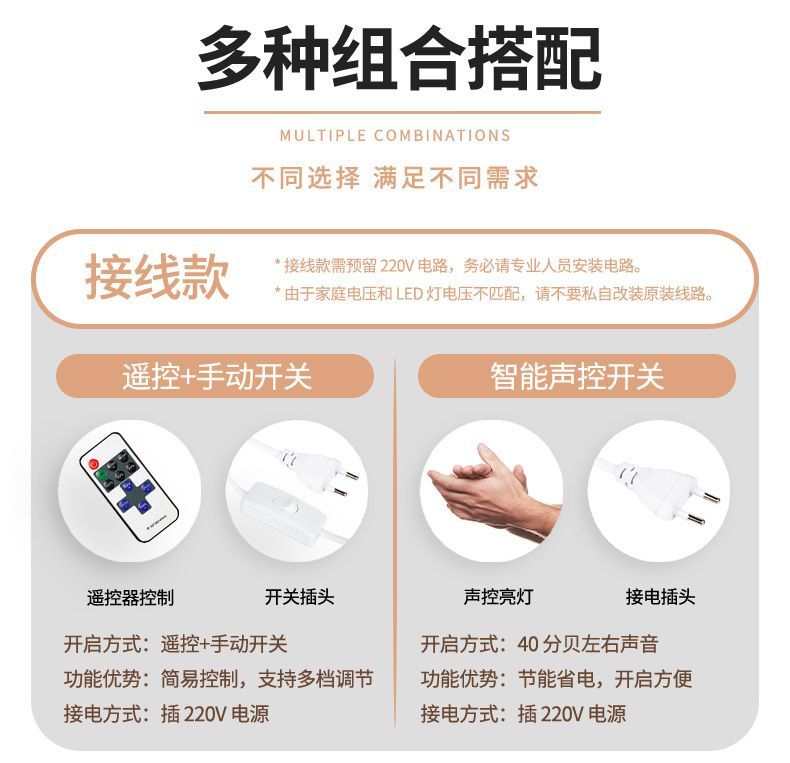 多种组合搭配

MULTIPLE COMBINATIONS

不同选择 满足不同需求

接线款

* 接线款需预留 220V 电路，务必请专业人员安装电路。
* 由于家庭电压和 LED 灯电压不匹配，请不要私自改装原装线路。

遥控+手动开关

遥控器控制

开关插头

开启方式：遥控+手动开关
功能优势：简易控制，支持多档调节
接电方式：插 220V 电源

智能声控开关

声控亮灯

接电插头

开启方式：40 分贝左右声音
功能优势：节能省电，开启方便
接电方式：插 220V 电源