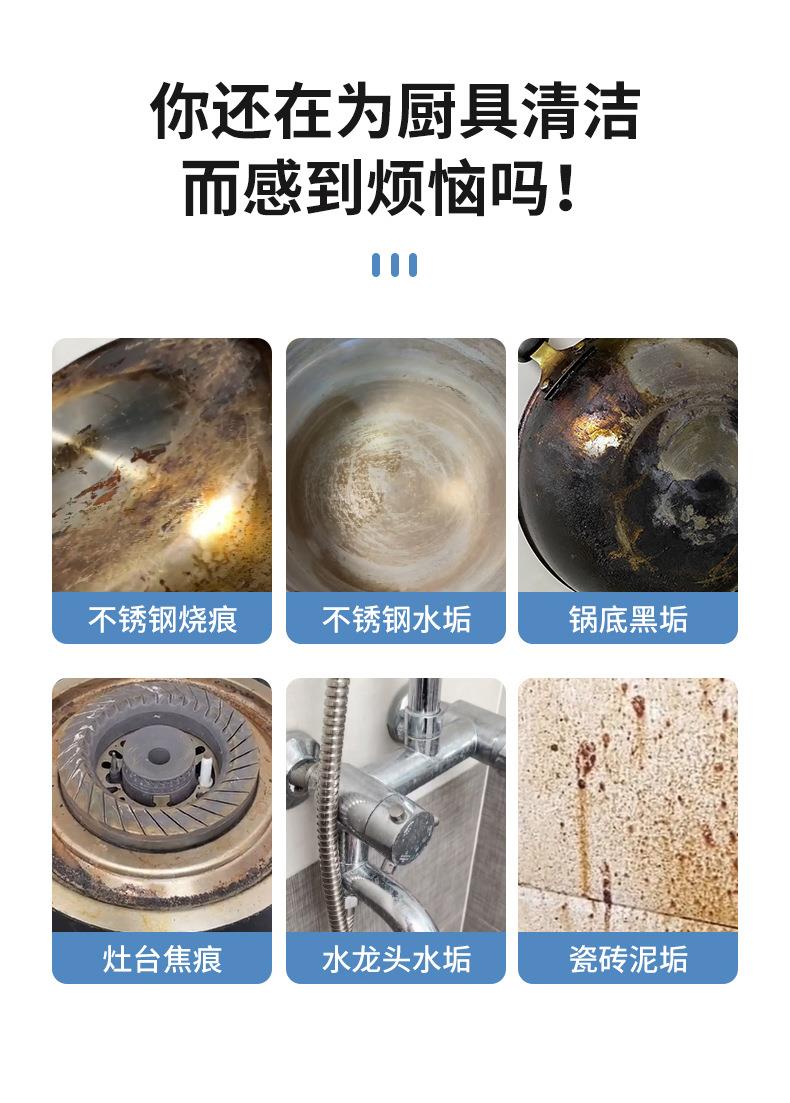 你还在为厨具清洁
而感到烦恼吗！

不锈钢烧痕

不锈钢水垢

锅底黑垢

灶台焦痕

水龙头水垢

瓷砖泥垢