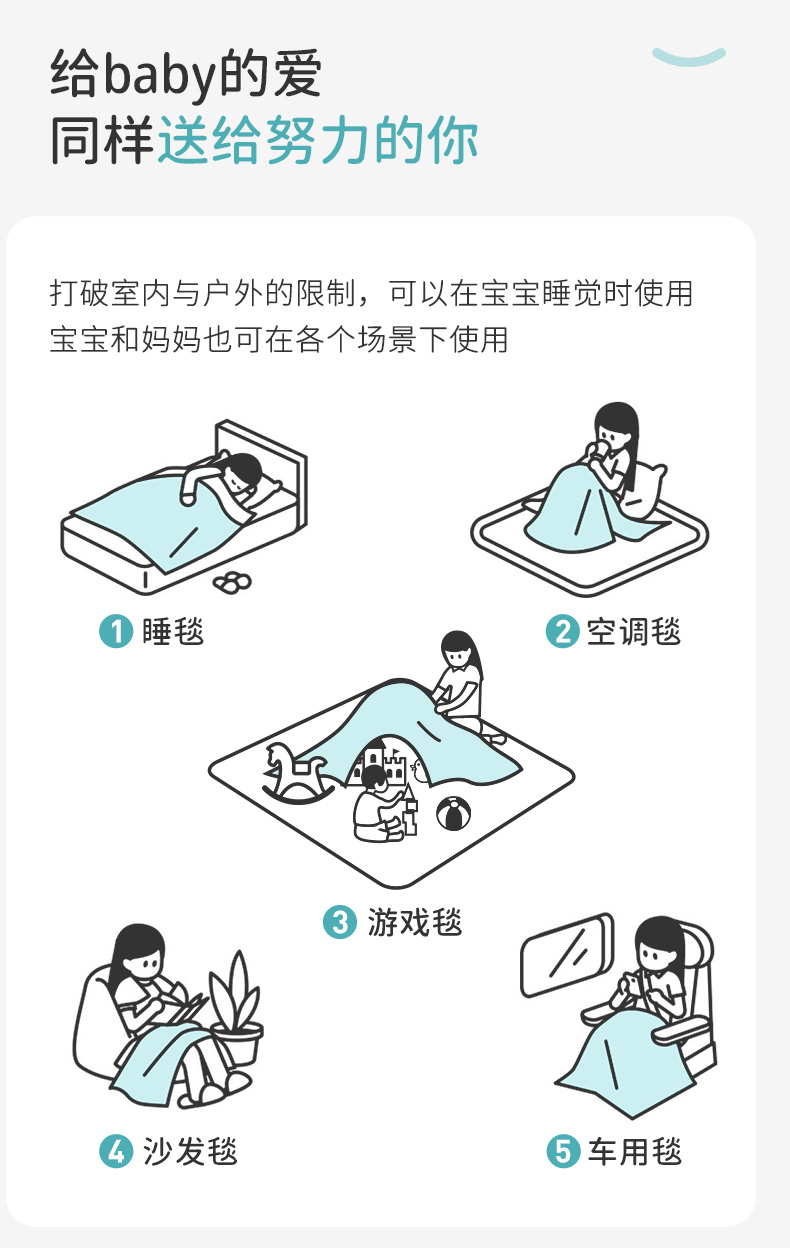 给baby的爱
同样送给努力的你

打破室内与户外的限制，可以在宝宝睡觉时使用
宝宝和妈妈也可在各个场景下使用

1 睡毯

2 空调毯

3 游戏毯

4 沙发毯

5 车用毯