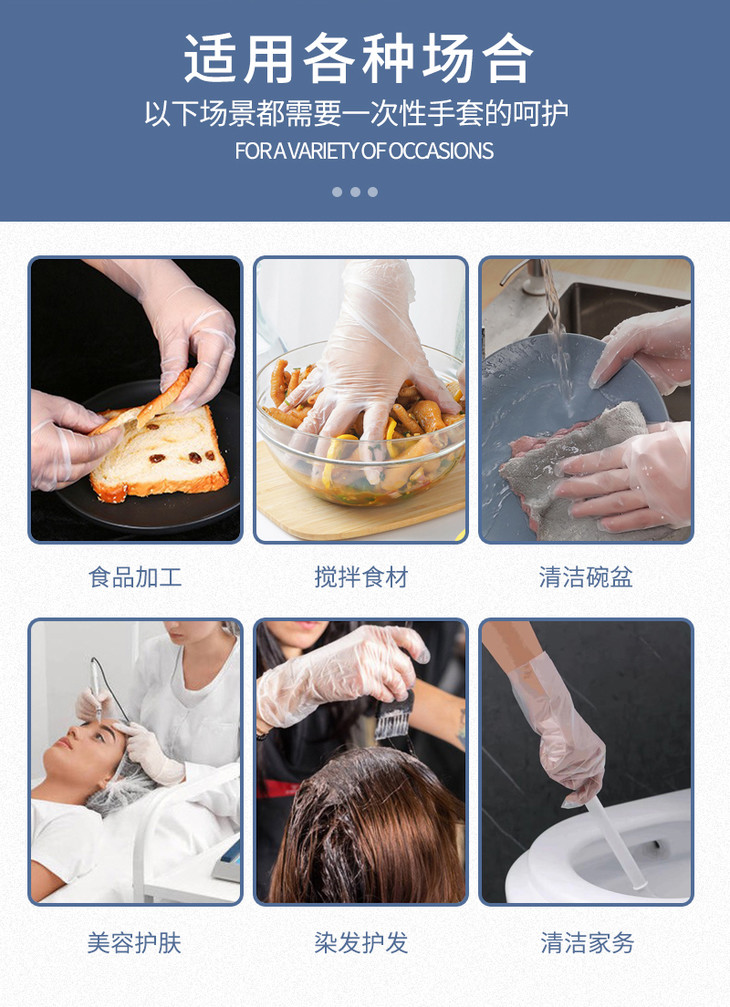 适用各种场合

以下场景都需要一次性手套的呵护

FOR A VARIETY OF OCCASIONS

食品加工

搅拌食材

清洁碗盆

美容护肤

染发护发

清洁家务