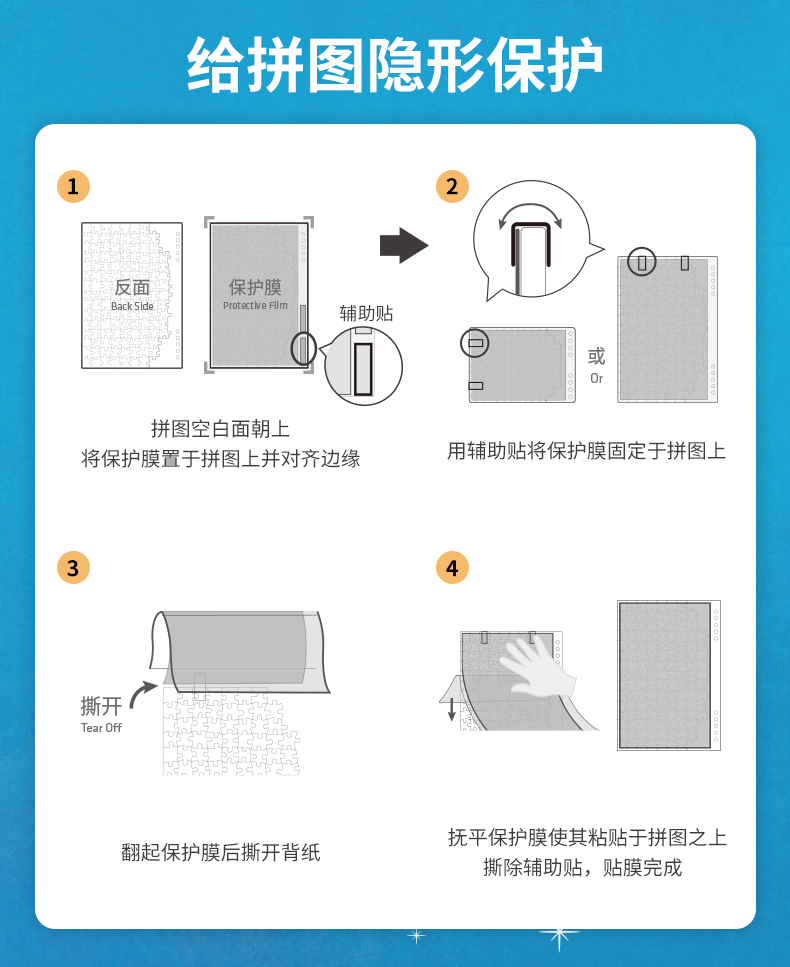 给拼图隐形保护

1

反面
Back Side

保护膜
Protective Film

辅助贴

拼图空白面朝上
将保护膜置于拼图上并对齐边缘

2

或
Or

用辅助贴将保护膜固定于拼图上

3

撕开
Tear Off

翻起保护膜后撕开背纸

4

抚平保护膜使其粘贴于拼图之上
撕除辅助贴，贴膜完成