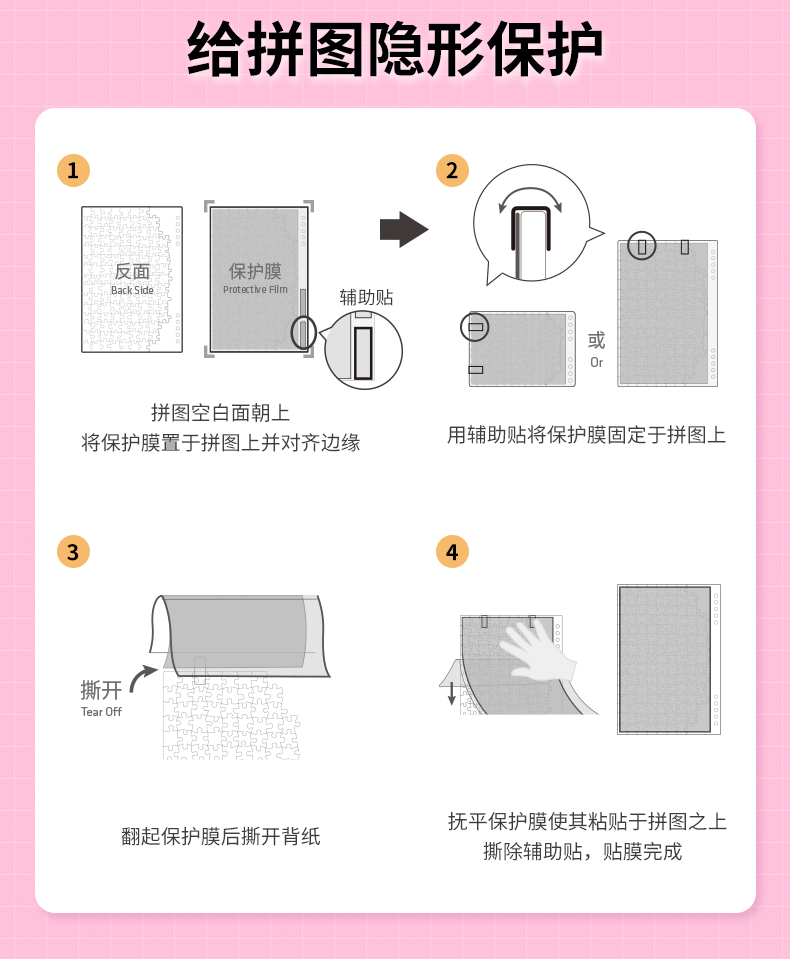 给拼图隐形保护

1

反面
Back Side

保护膜
Protective Film

辅助贴

拼图空白面朝上
将保护膜置于拼图上并对齐边缘

2

或
Or

用辅助贴将保护膜固定于拼图上

3

撕开
Tear Off

翻起保护膜后撕开背纸

4

抚平保护膜使其粘贴于拼图之上
撕除辅助贴，贴膜完成