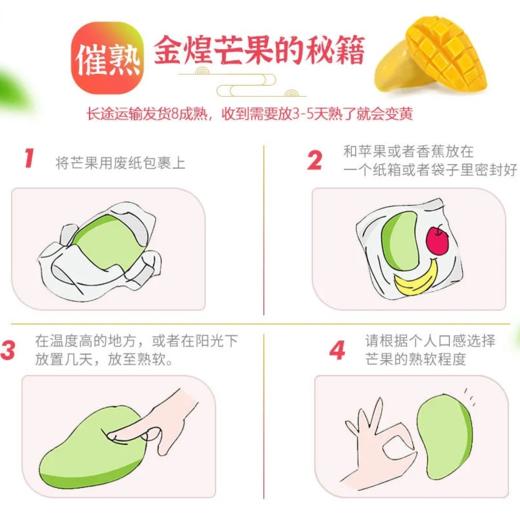 催熟 金煌芒果的秘籍

长途运输发货8成熟，收到需要放3-5天熟了就会变黄

1 将芒果用废纸包裹上

2 和苹果或者香蕉放在一个纸箱或者袋子里密封好

3 在温度高的地方，或者在阳光下放置几天，放至熟软。

4 请根据个人口感选择芒果的熟软程度