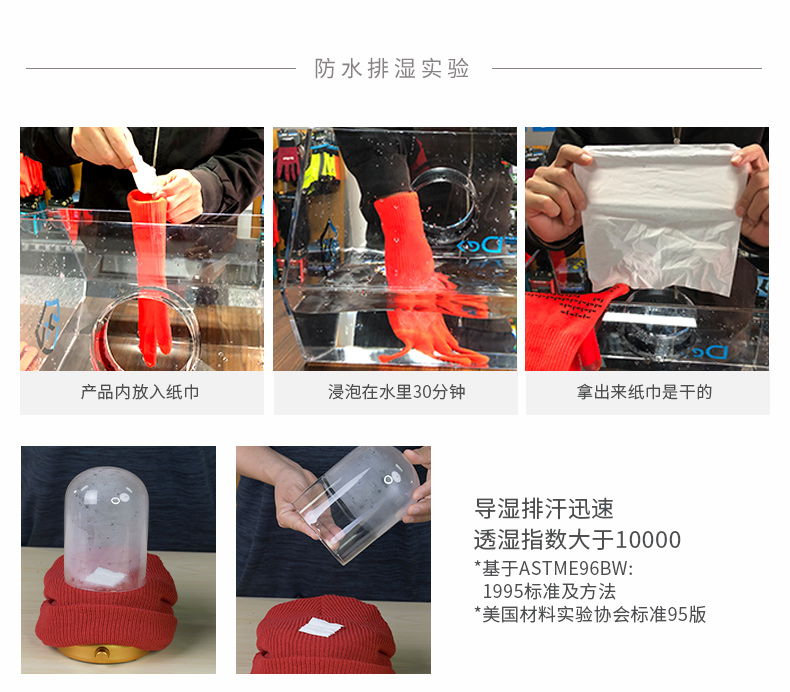 防水排湿实验

产品内放入纸巾

浸泡在水里30分钟

拿出来纸巾是干的

导湿排汗迅速
透湿指数大于10000
*基于ASTME96BW:
1995标准及方法
*美国材料实验协会标准95版