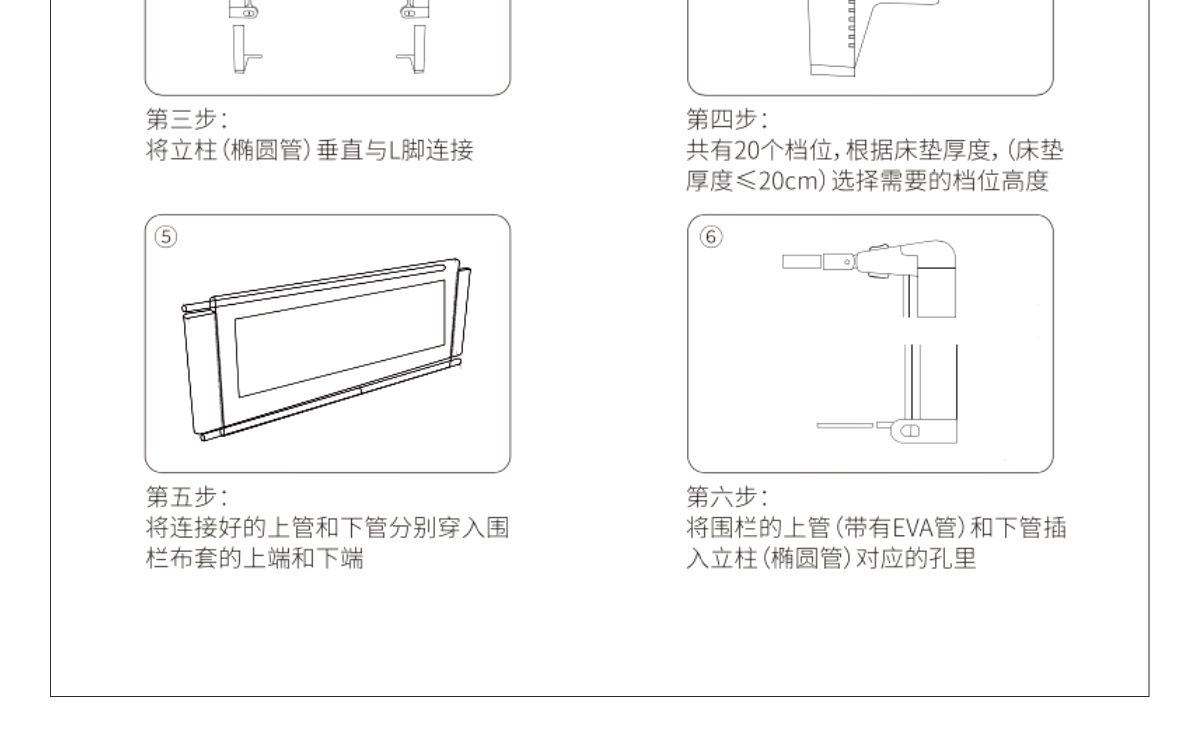 第三步：
将立柱（椭圆管）垂直与L脚连接

第四步：
共有20个档位，根据床垫厚度，（床垫厚度≤20cm）选择需要的档位高度

⑤

第五步：
将连接好的上管和下管分别穿入围栏布套的上端和下端

⑥

第六步：
将围栏的上管（带有EVA管）和下管插入立柱（椭圆管）对应的孔里