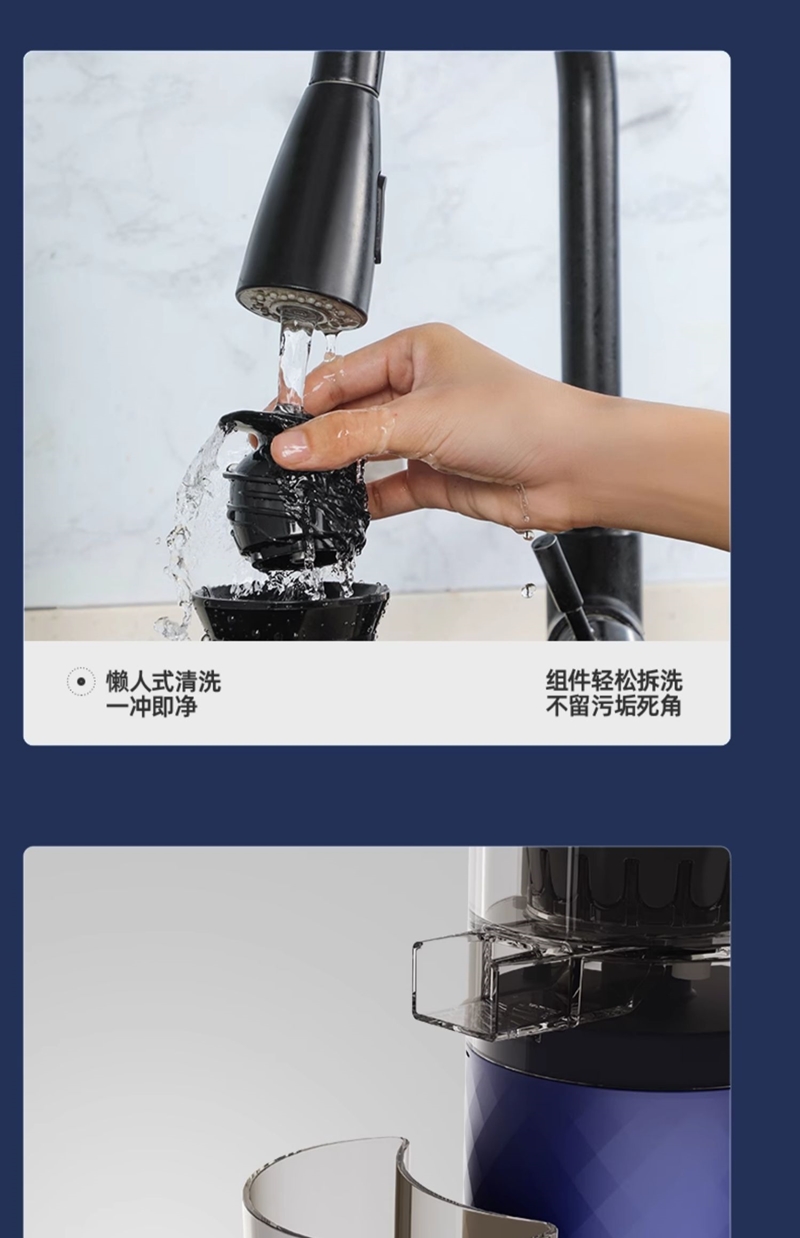 懒人式清洗
一冲即净

组件轻松拆洗
不留污垢死角