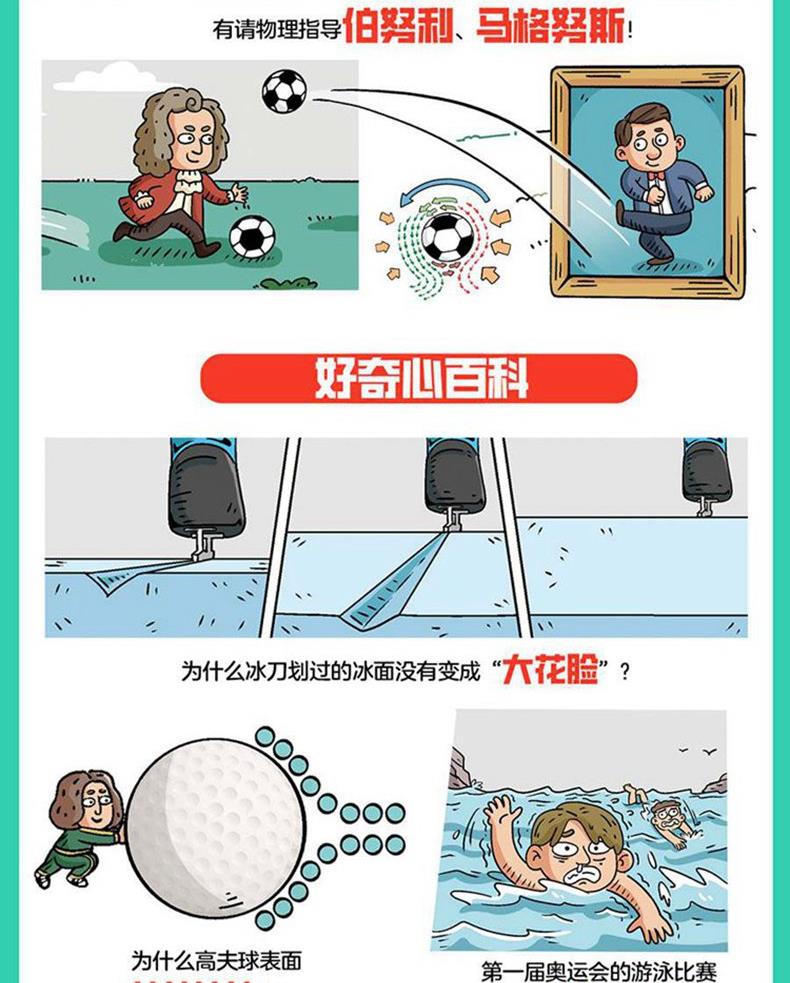 有请物理指导伯努利、马格努斯！

好奇心百科

为什么冰刀划过的冰面没有变成“大花脸”？

为什么高夫球表面

第一届奥运会的游泳比赛