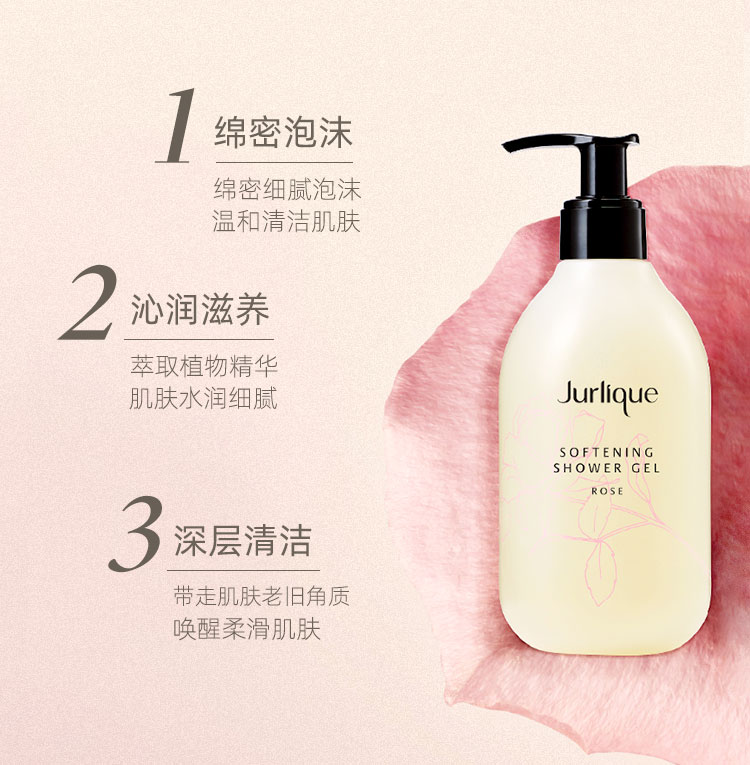 1 绵密泡沫

绵密细腻泡沫
温和清洁肌肤

2 沁润滋养

萃取植物精华
肌肤水润细腻

3 深层清洁

带走肌肤老旧角质
唤醒柔滑肌肤

Jurlique

SOFTENING
SHOWER GEL
ROSE