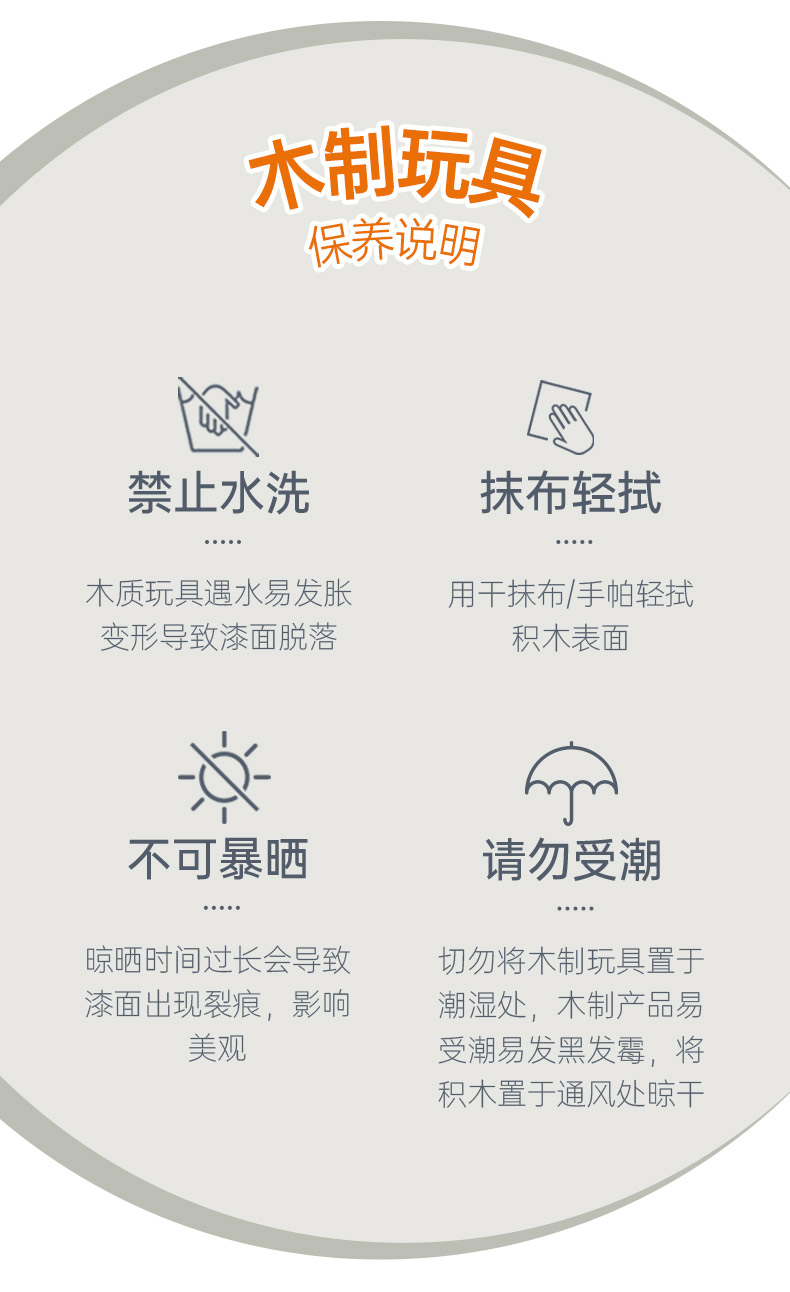 木制玩具
保养说明

禁止水洗

木质玩具遇水易发胀变形导致漆面脱落

抹布轻拭

用干抹布/手帕轻拭积木表面

不可暴晒

晾晒时间过长会导致漆面出现裂痕，影响美观

请勿受潮

切勿将木制玩具置于潮湿处，木制产品易受潮易发黑发霉，将积木置于通风处晾干