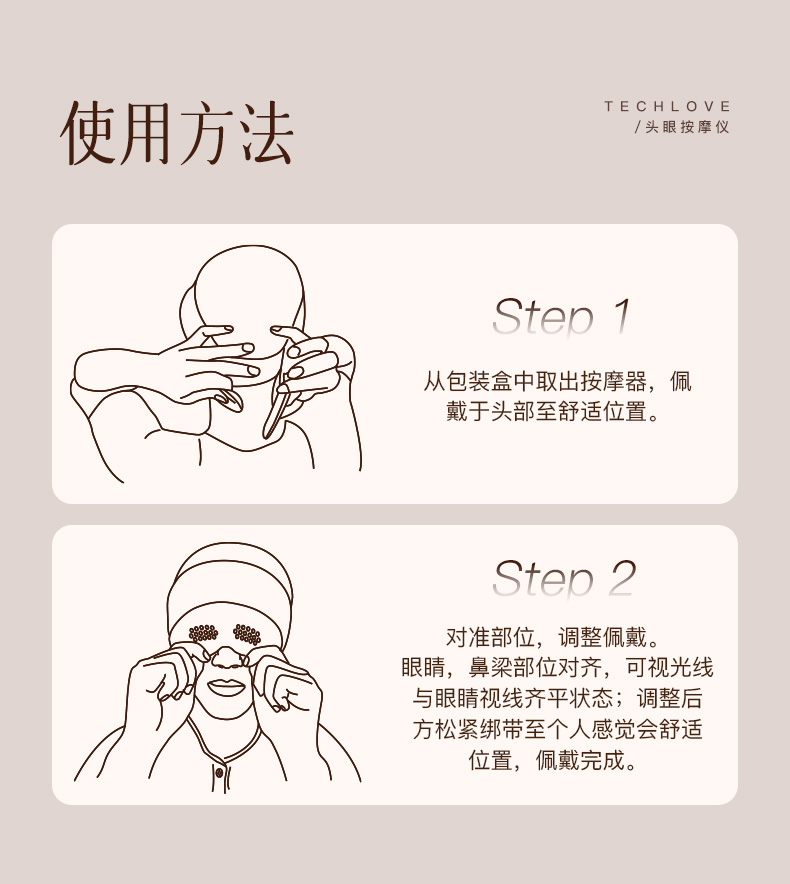 使用方法

TECHLOVE
/头眼按摩仪

Step 1

从包装盒中取出按摩器，佩戴于头部至舒适位置。

Step 2

对准部位，调整佩戴。
眼睛，鼻梁部位对齐，可视光线与眼睛视线齐平状态；调整后方松紧绑带至个人感觉会舒适位置，佩戴完成。