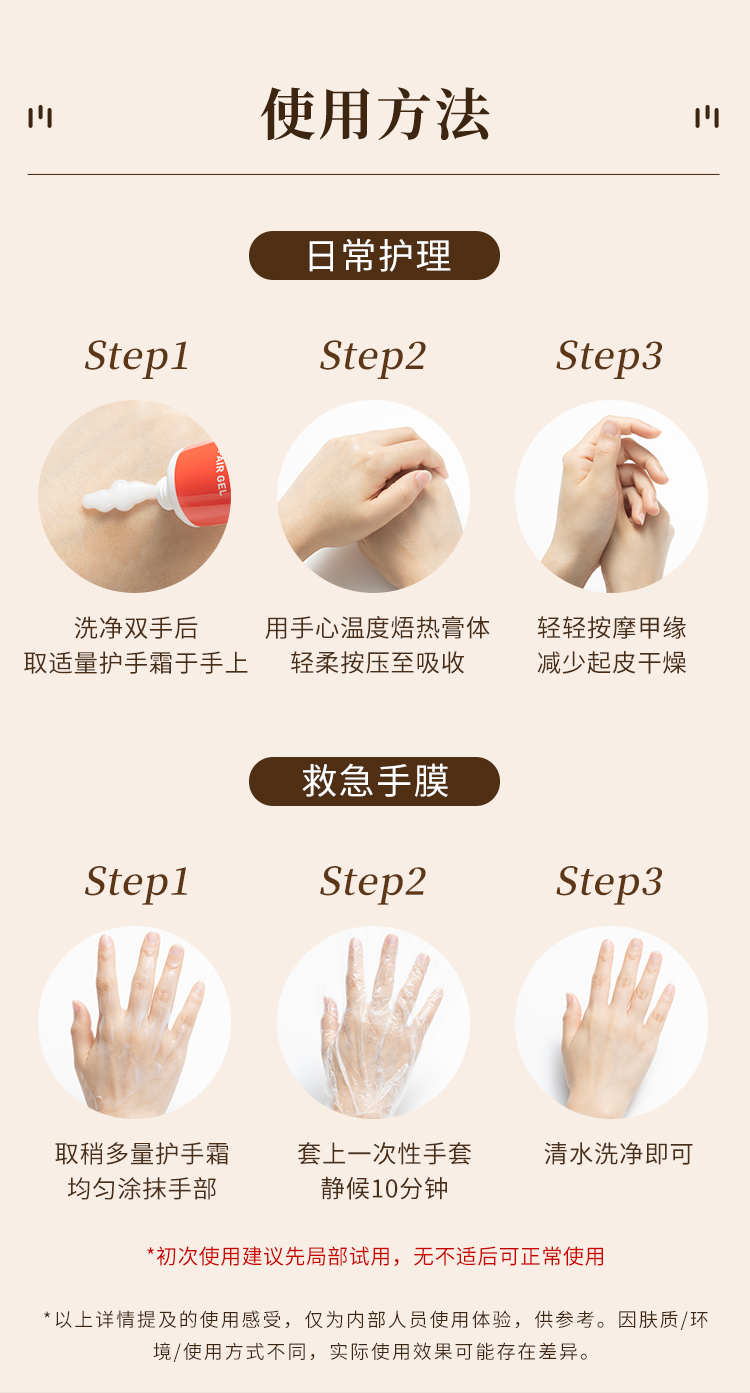 使用方法

日常护理

Step1

AIR GEL

洗净双手后
取适量护手霜于手上

Step2

用手心温度焐热膏体
轻柔按压至吸收

Step3

轻轻按摩甲缘
减少起皮干燥

救急手膜

Step1

取稍多量护手霜
均匀涂抹手部

Step2

套上一次性手套
静候10分钟

Step3

清水洗净即可

*初次使用建议先局部试用，无不适后可正常使用

*以上详情提及的使用感受，仅为内部人员使用体验，供参考。因肤质/环境/使用方式不同，实际使用效果可能存在差异。