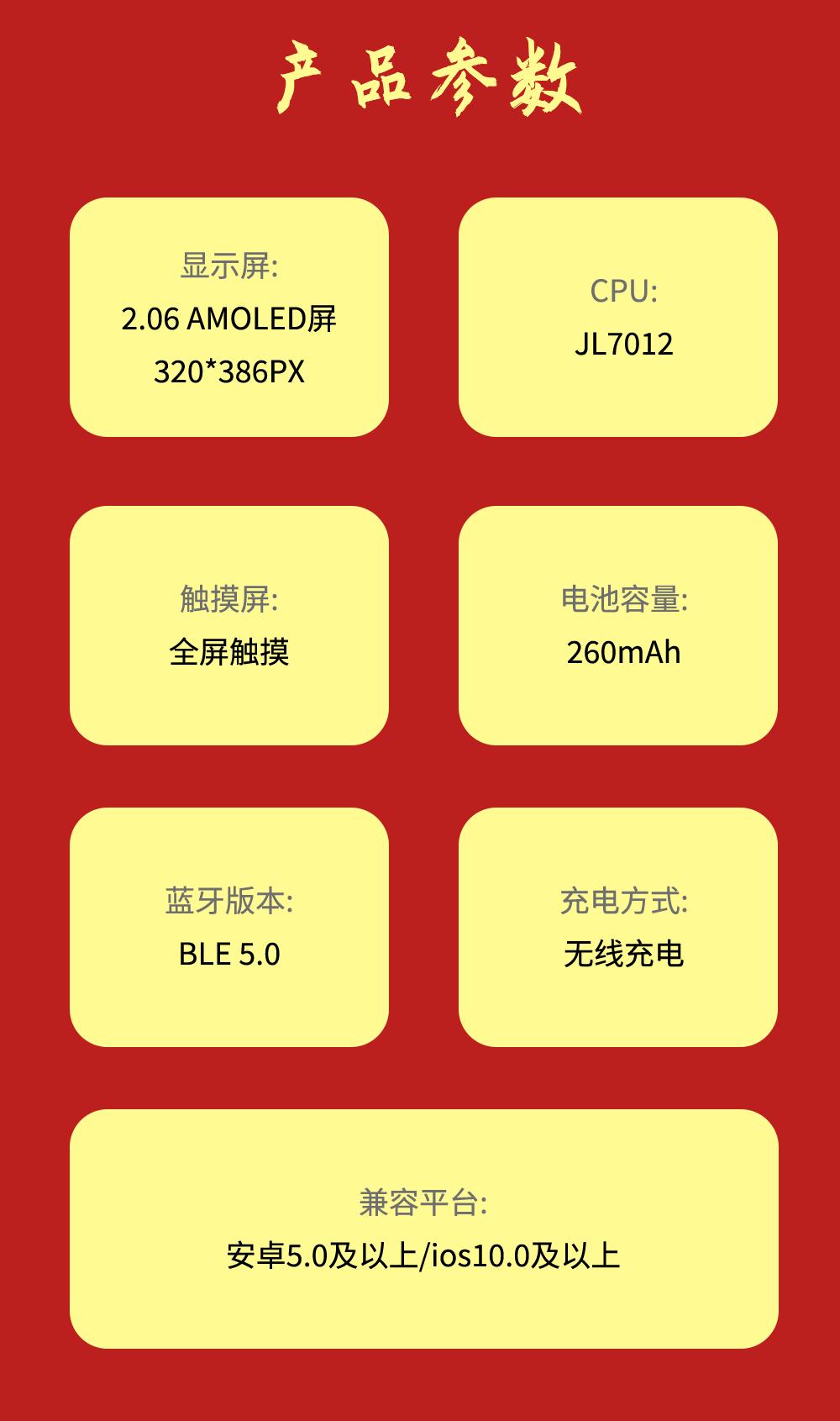 产品参数

显示屏:
2.06 AMOLED屏
320*386PX

CPU:
JL7012

触摸屏:
全屏触摸

电池容量:
260mAh

蓝牙版本:
BLE 5.0

充电方式:
无线充电

兼容平台:
安卓5.0及以上/ios10.0及以上