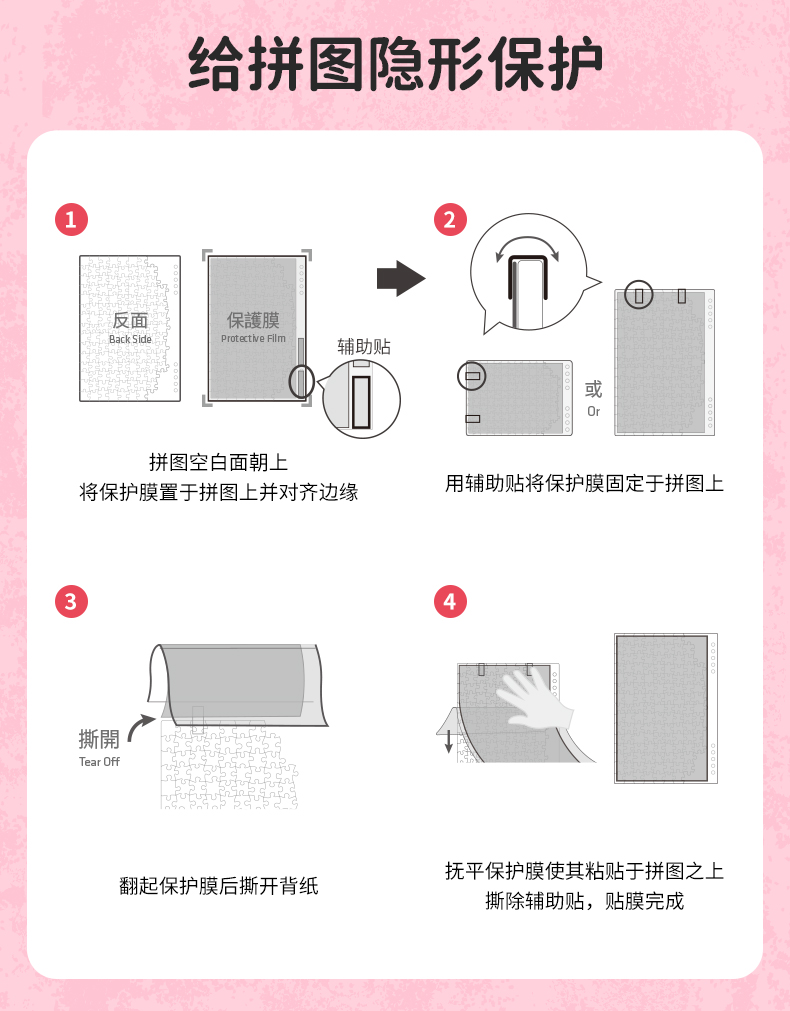 给拼图隐形保护

1

反面
Back Side

保護膜
Protective Film

辅助贴

拼图空白面朝上
将保护膜置于拼图上并对齐边缘

2

或
Or

用辅助贴将保护膜固定于拼图上

3

撕開
Tear Off

翻起保护膜后撕开背纸

4

抚平保护膜使其粘贴于拼图之上
撕除辅助贴，贴膜完成