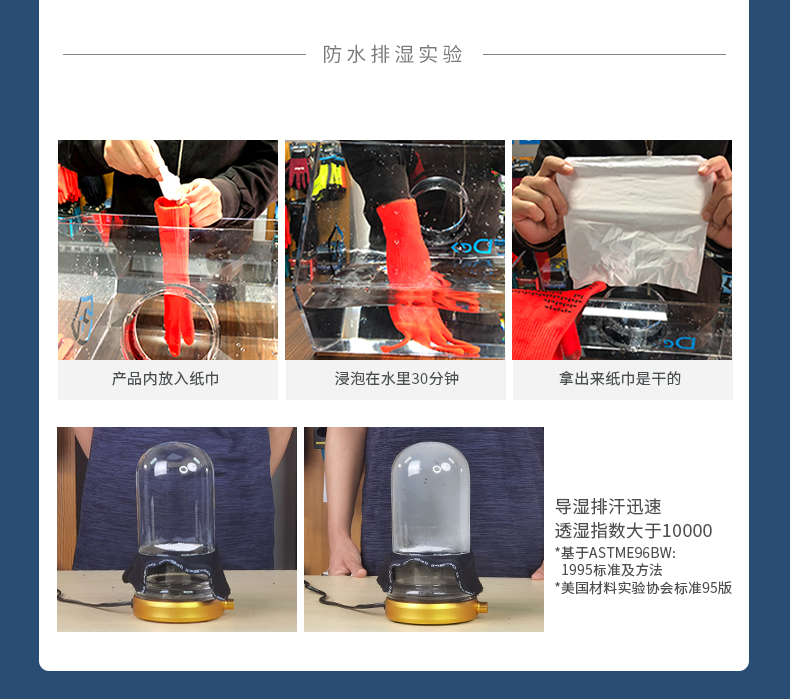 防水排湿实验

产品内放入纸巾

浸泡在水里30分钟

拿出来纸巾是干的

导湿排汗迅速
透湿指数大于10000
*基于ASTME96BW:
1995标准及方法
*美国材料实验协会标准95版