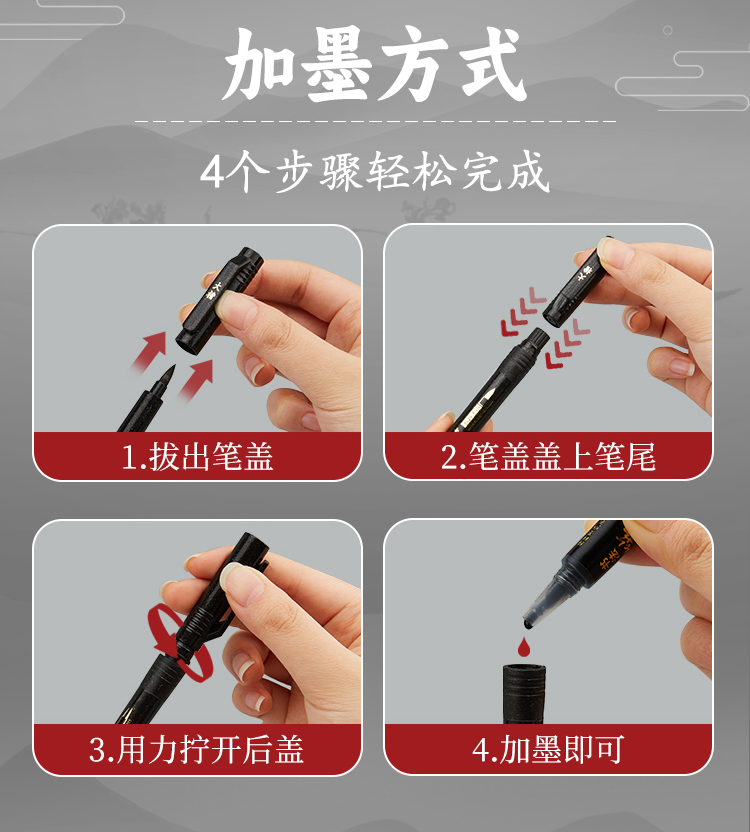 加墨方式

4个步骤轻松完成

1.拔出笔盖

2.笔盖盖上笔尾

3.用力拧开后盖

4.加墨即可