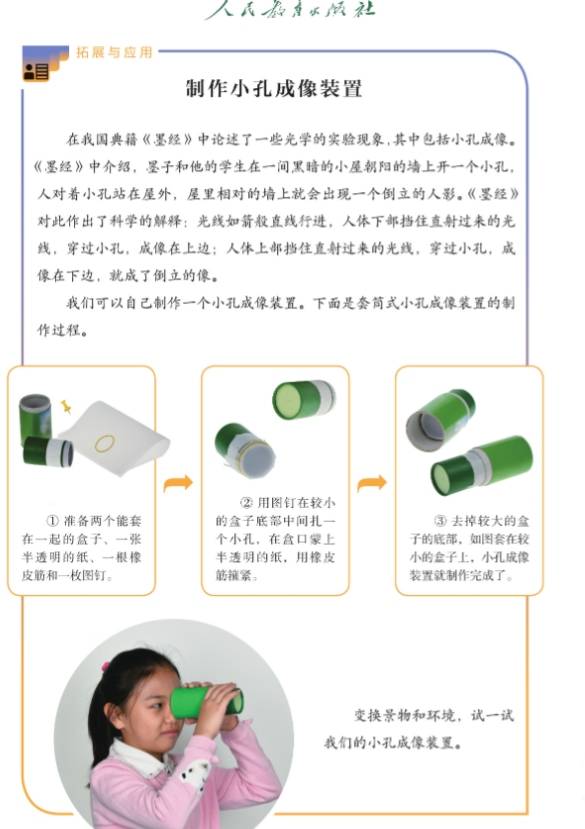 人民教育出版社

拓展与应用

制作小孔成像装置

在我国典籍《墨经》中论述了一些光学的实验现象，其中包括小孔成像。《墨经》中介绍，墨子和他的学生在一间黑暗的小屋朝阳的墙上开一个小孔，人对着小孔站在屋外，屋里相对的墙上就会出现一个倒立的人影。《墨经》对此作出了科学的解释：光线如箭般直线行进，人体下部挡住直射过来的光线，穿过小孔，成像在上边；人体上部挡住直射过来的光线，穿过小孔，成像在下边，就成了倒立的像。

我们可以自己制作一个小孔成像装置。下面是套筒式小孔成像装置的制作过程。

① 准备两个能套在一起的盒子、一张半透明的纸、一根橡皮筋和一枚图钉。

② 用图钉在较小的盒子底部中间扎一个小孔，在盒口蒙上半透明的纸，用橡皮筋箍紧。

③ 去掉较大的盒子的底部，如图套在较小的盒子上，小孔成像装置就制作完成了。

变换景物和环境，试一试我们的小孔成像装置。