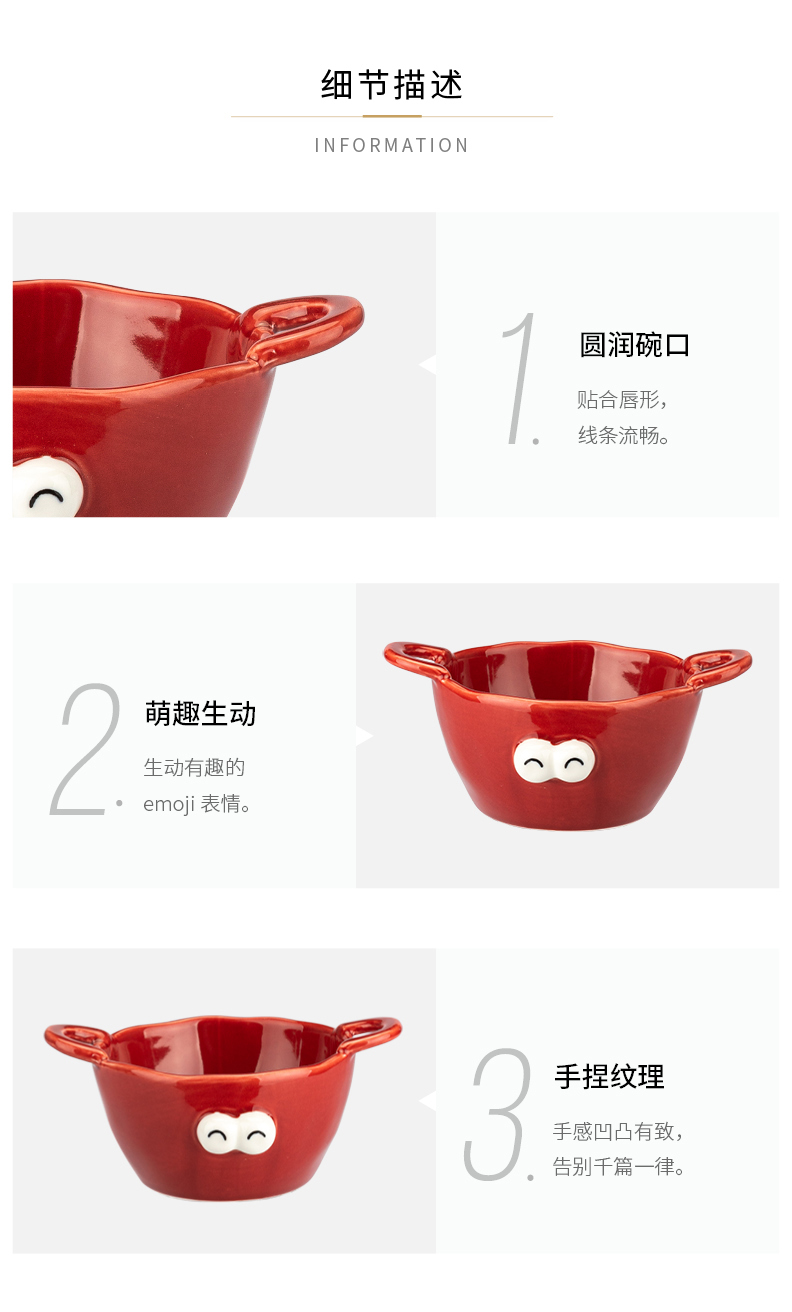 细节描述

INFORMATION

1.
圆润碗口
贴合唇形,
线条流畅。

2.
萌趣生动
生动有趣的
emoji 表情。

3.
手捏纹理
手感凹凸有致,
告别千篇一律。