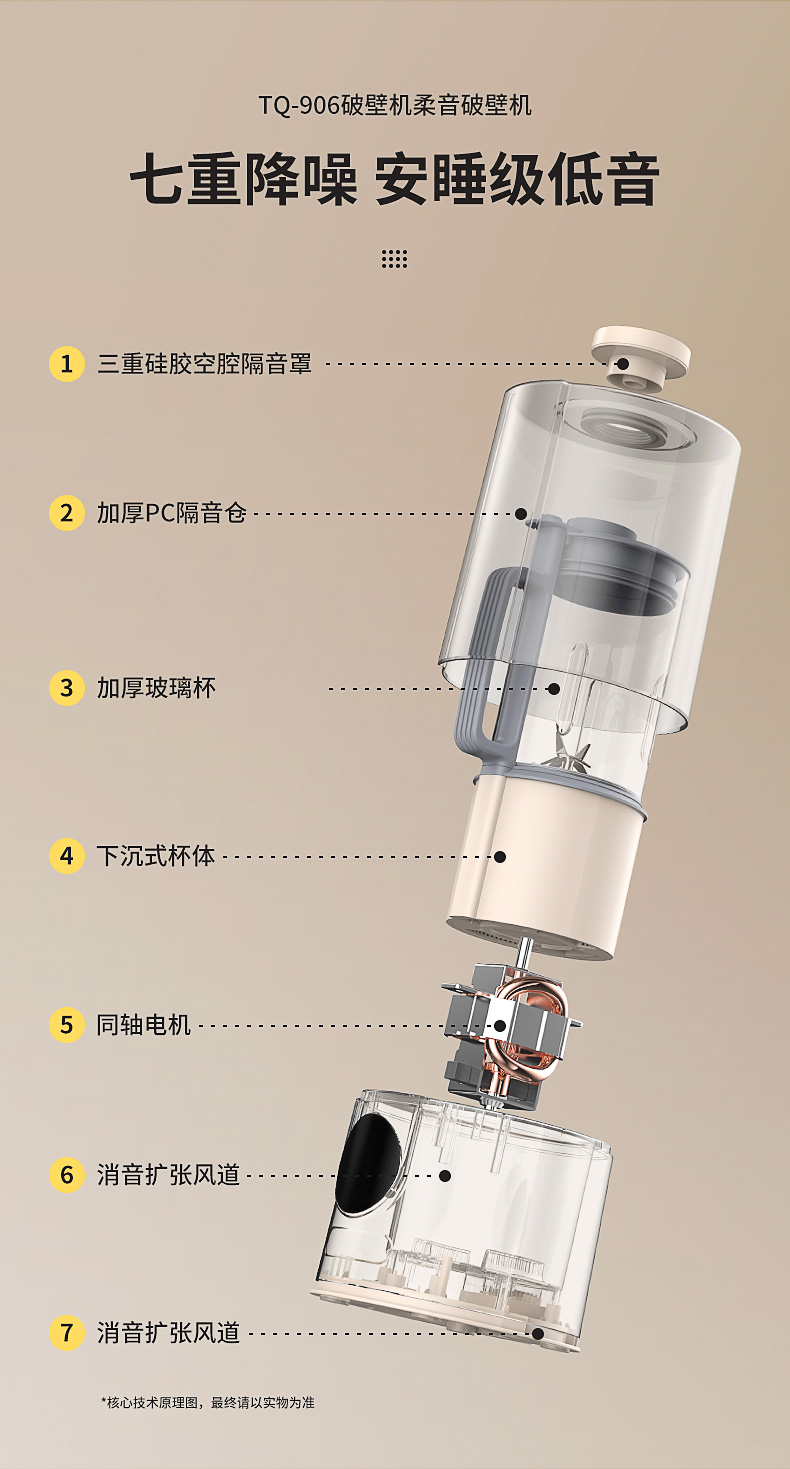 TQ-906破壁机柔音破壁机

七重降噪 安睡级低音

1 三重硅胶空腔隔音罩

2 加厚PC隔音仓

3 加厚玻璃杯

4 下沉式杯体

5 同轴电机

6 消音扩张风道

7 消音扩张风道

*核心技术原理图，最终请以实物为准