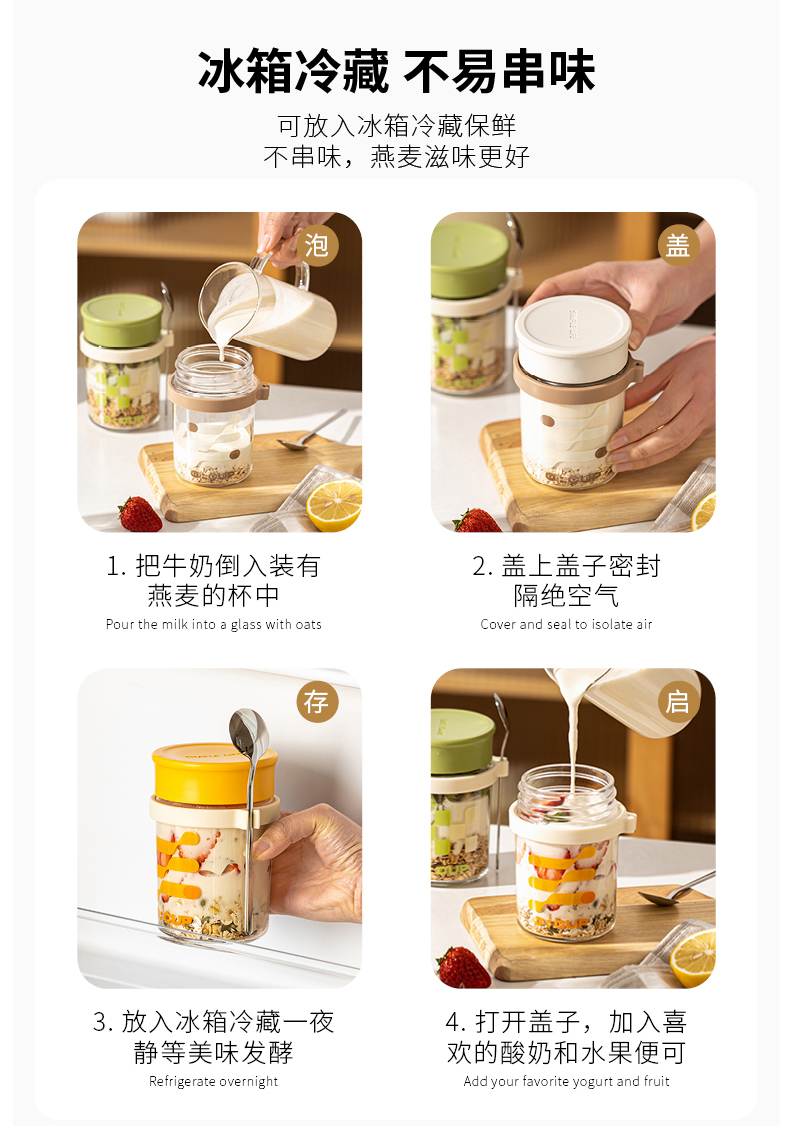 冰箱冷藏 不易串味

可放入冰箱冷藏保鲜
不串味，燕麦滋味更好

泡

1. 把牛奶倒入装有燕麦的杯中

Pour the milk into a glass with oats

盖

2. 盖上盖子密封隔绝空气

Cover and seal to isolate air

存

3. 放入冰箱冷藏一夜静等美味发酵

Refrigerate overnight

启

4. 打开盖子，加入喜欢的酸奶和水果便可

Add your favorite yogurt and fruit