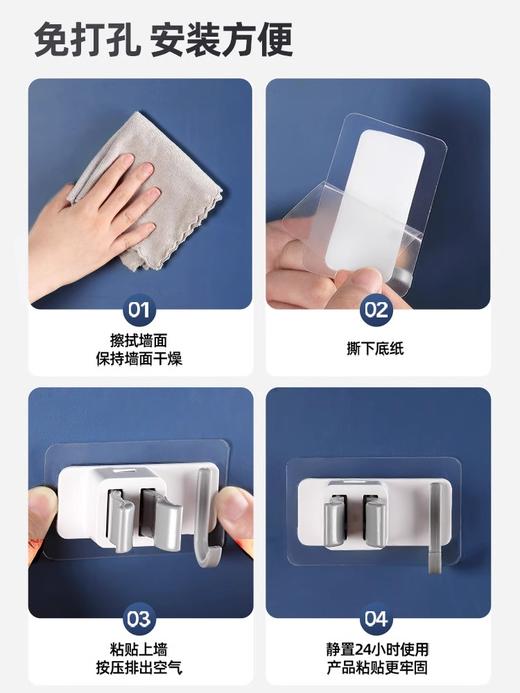 免打孔 安装方便

01
擦拭墙面
保持墙面干燥

02
撕下底纸

03
粘贴上墙
按压排出空气

04
静置24小时使用
产品粘贴更牢固