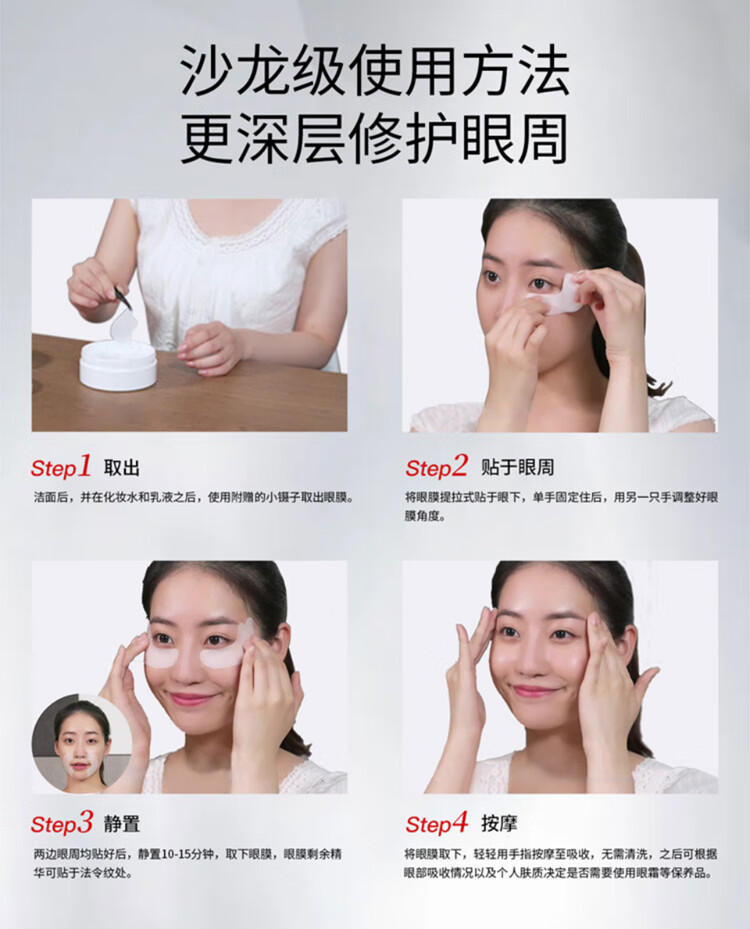 沙龙级使用方法
更深层修护眼周

Step1 取出
洁面后，并在化妆水和乳液之后，使用附赠的小镊子取出眼膜。

Step2 贴于眼周
将眼膜提拉式贴于眼下，单手固定住后，用另一只手调整好眼膜角度。

Step3 静置
两边眼周均贴好后，静置10-15分钟，取下眼膜，眼膜剩余精华可贴于法令纹处。

Step4 按摩
将眼膜取下，轻轻用手指按摩至吸收，无需清洗，之后可根据眼部吸收情况以及个人肤质决定是否需要使用眼霜等保养品。