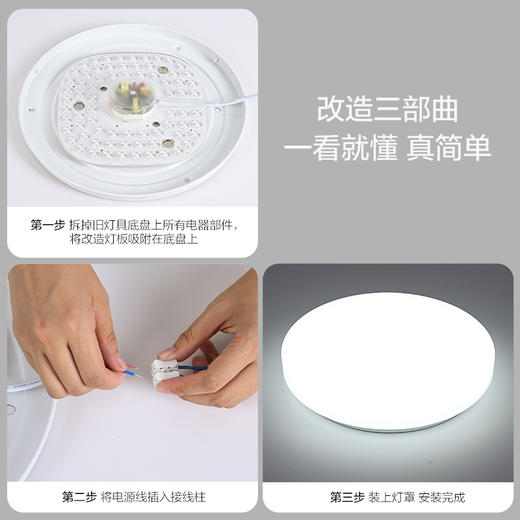 改造三部曲
一看就懂 真简单

第一步 拆掉旧灯具底盘上所有电器部件，将改造灯板吸附在底盘上

第二步 将电源线插入接线柱

第三步 装上灯罩 安装完成