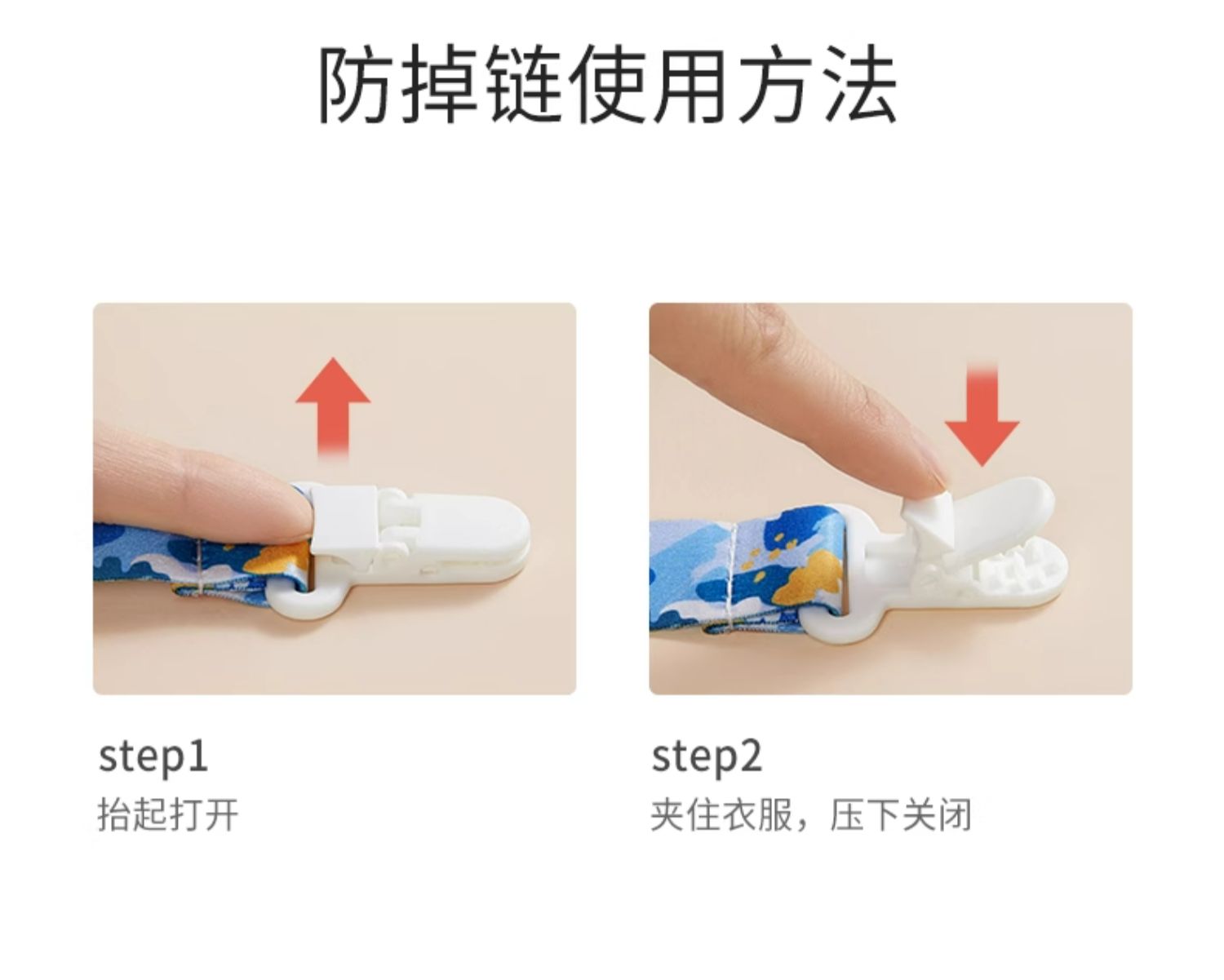 防掉链使用方法

step1
抬起打开

step2
夹住衣服，压下关闭