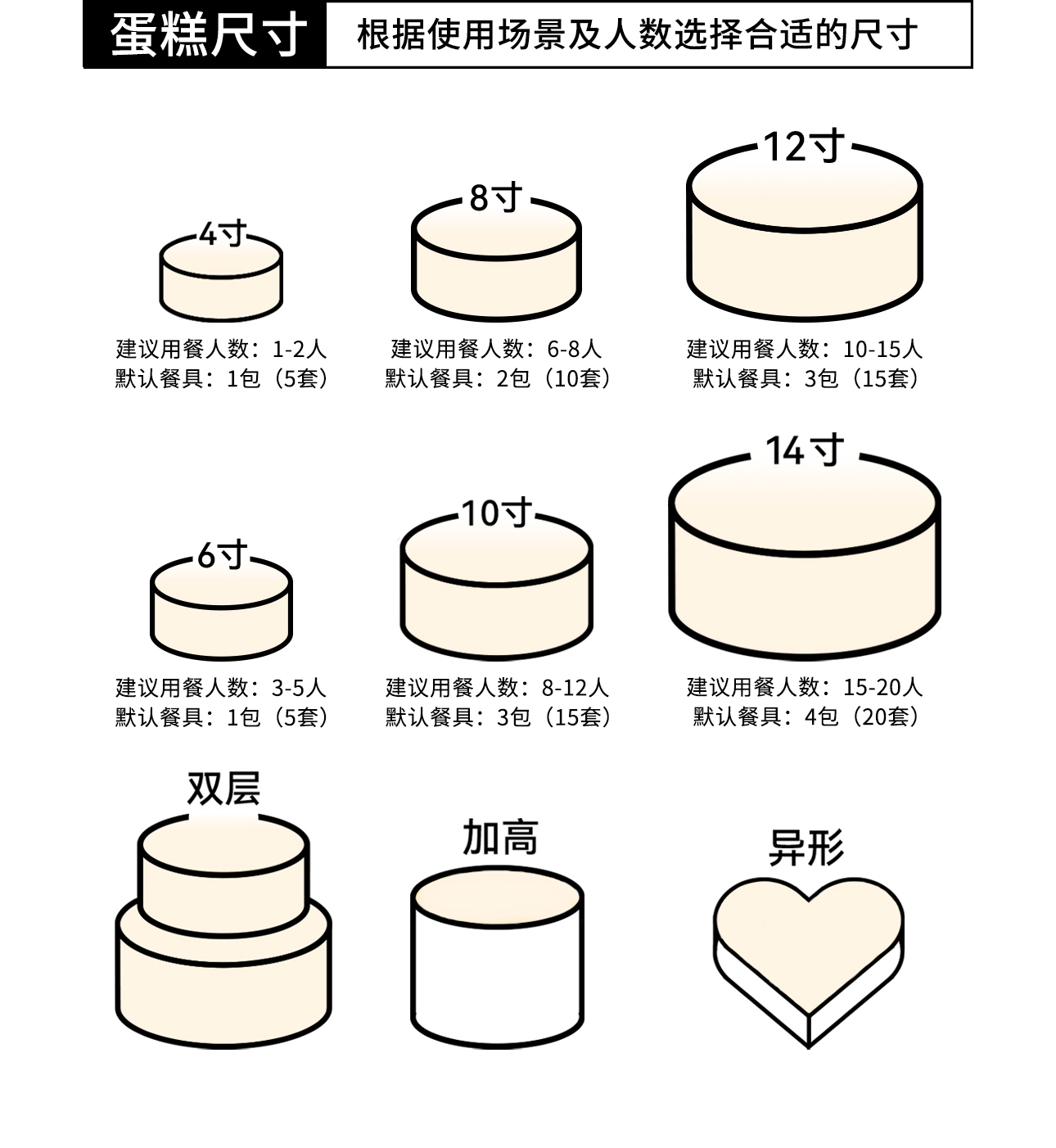 蛋糕尺寸 根据使用场景及人数选择合适的尺寸

4寸
建议用餐人数：1-2人
默认餐具：1包（5套）

8寸
建议用餐人数：6-8人
默认餐具：2包（10套）

12寸
建议用餐人数：10-15人
默认餐具：3包（15套）

6寸
建议用餐人数：3-5人
默认餐具：1包（5套）

10寸
建议用餐人数：8-12人
默认餐具：3包（15套）

14寸
建议用餐人数：15-20人
默认餐具：4包（20套）

双层

加高

异形