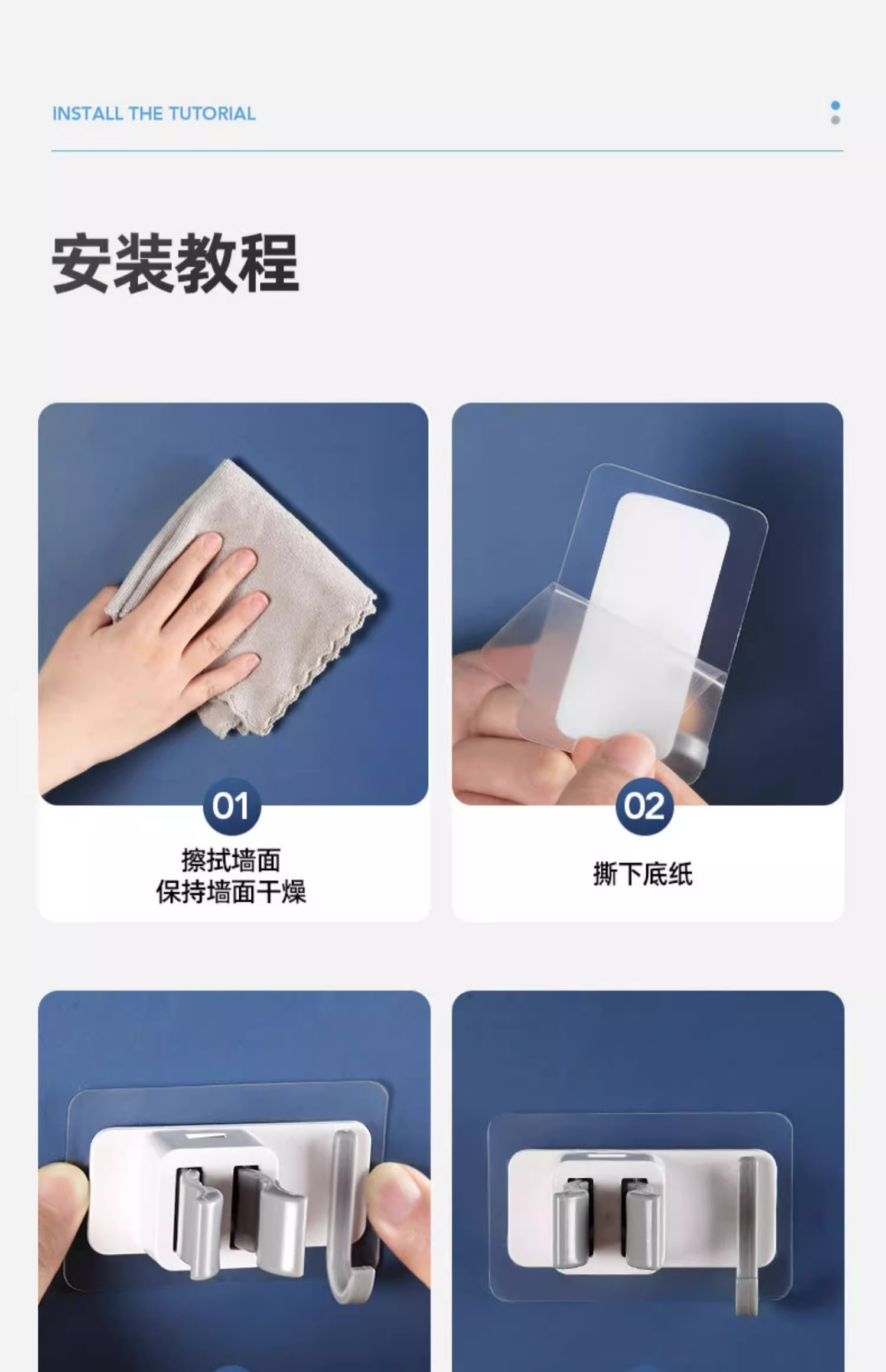 INSTALL THE TUTORIAL

安装教程

01

擦拭墙面
保持墙面干燥

02

撕下底纸