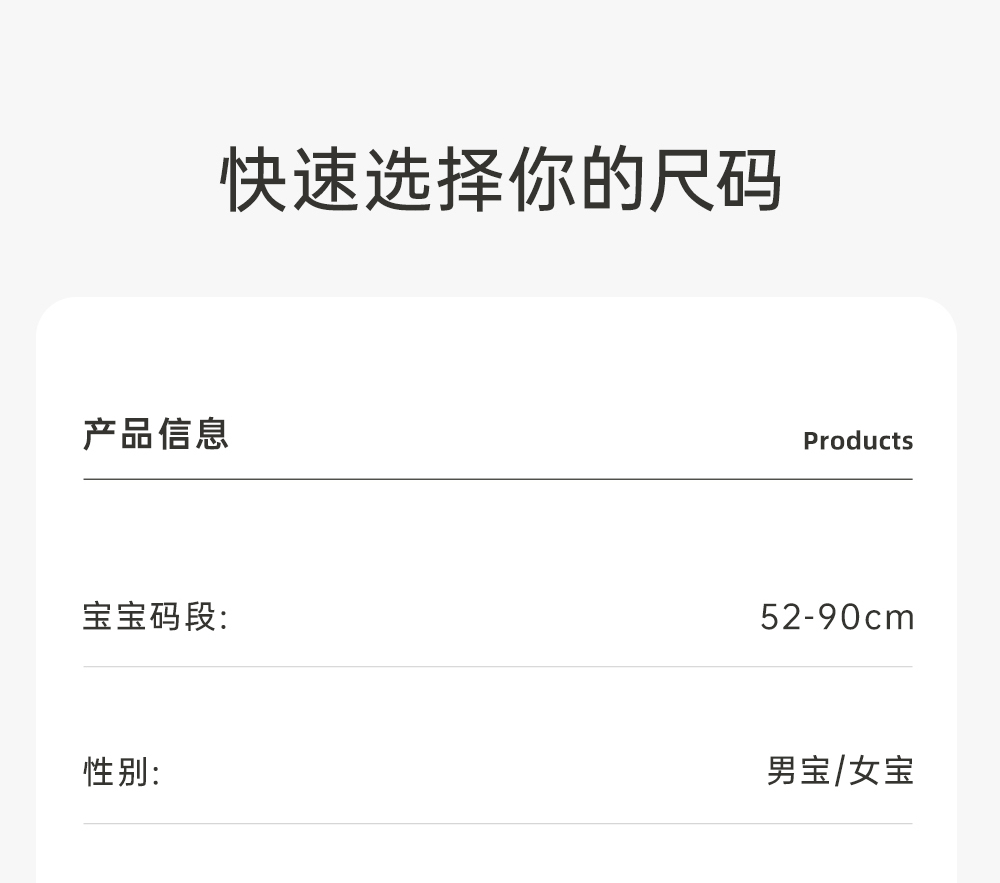 快速选择你的尺码

产品信息 Products

宝宝码段: 52-90cm

性别: 男宝/女宝