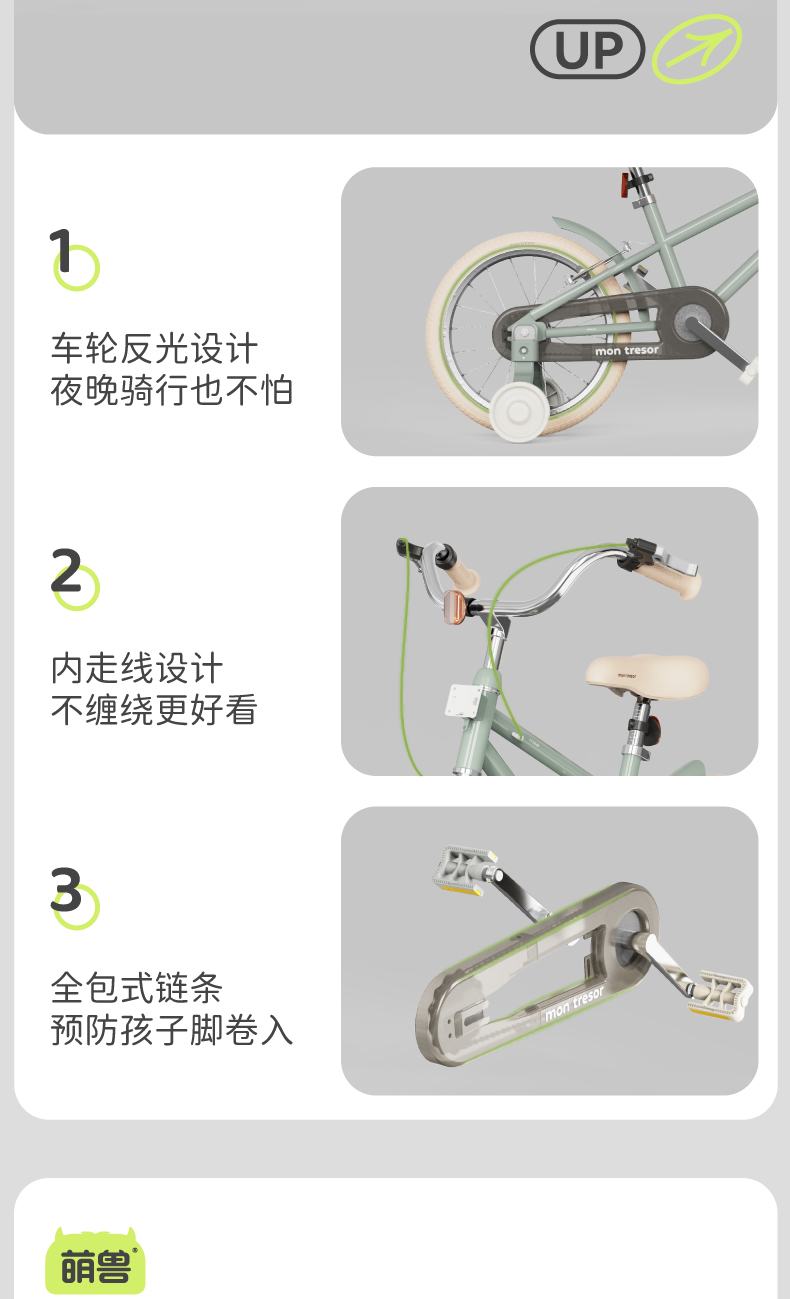 UP

1

车轮反光设计
夜晚骑行也不怕

mon tresor

2

内走线设计
不缠绕更好看

mon tresor

3

全包式链条
预防孩子脚卷入

mon tresor

萌兽