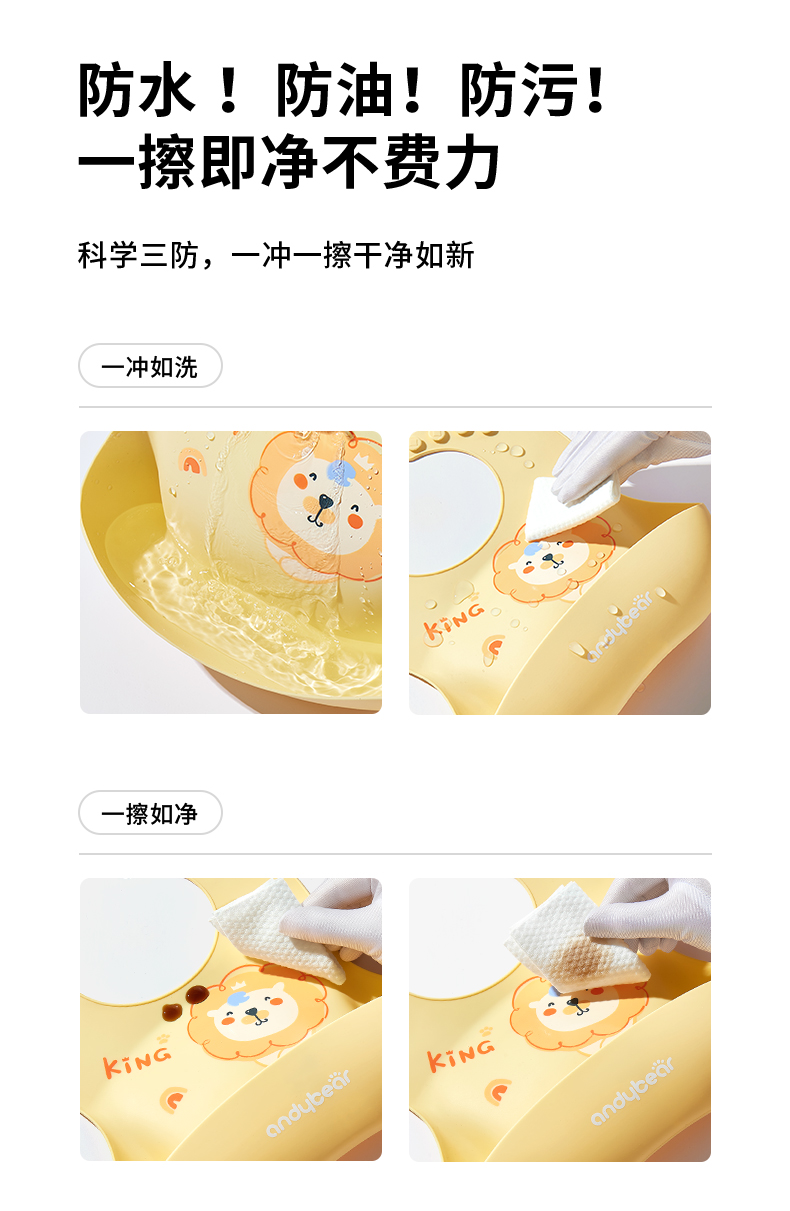 防水！防油！防污！
一擦即净不费力

科学三防，一冲一擦干净如新

一冲如洗

KiNG

andybear

一擦如净

KiNG

andybear

KiNG

andybear