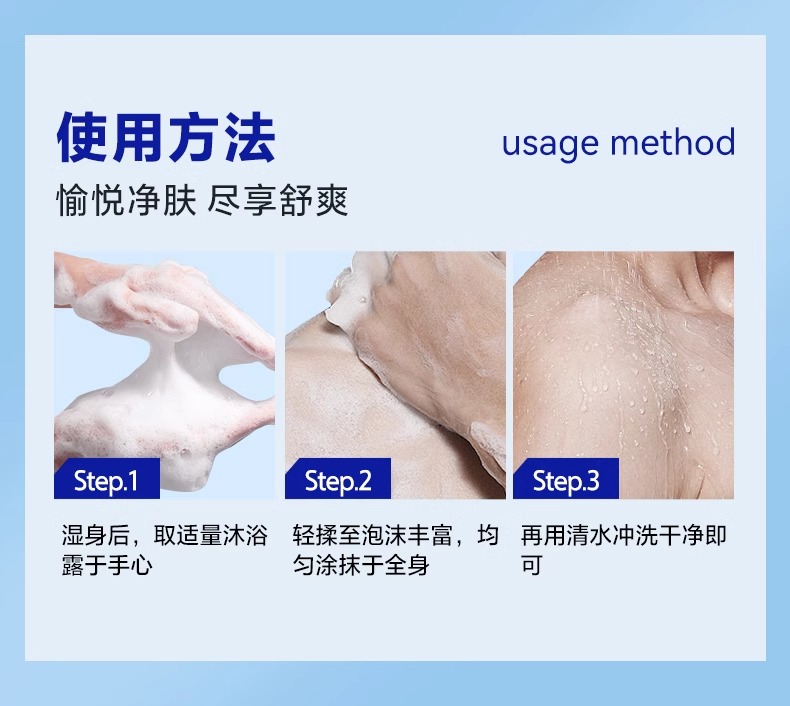 使用方法

usage method

愉悦净肤 尽享舒爽

Step.1

湿身后，取适量沐浴露于手心

Step.2

轻揉至泡沫丰富，均匀涂抹于全身

Step.3

再用清水冲洗干净即可