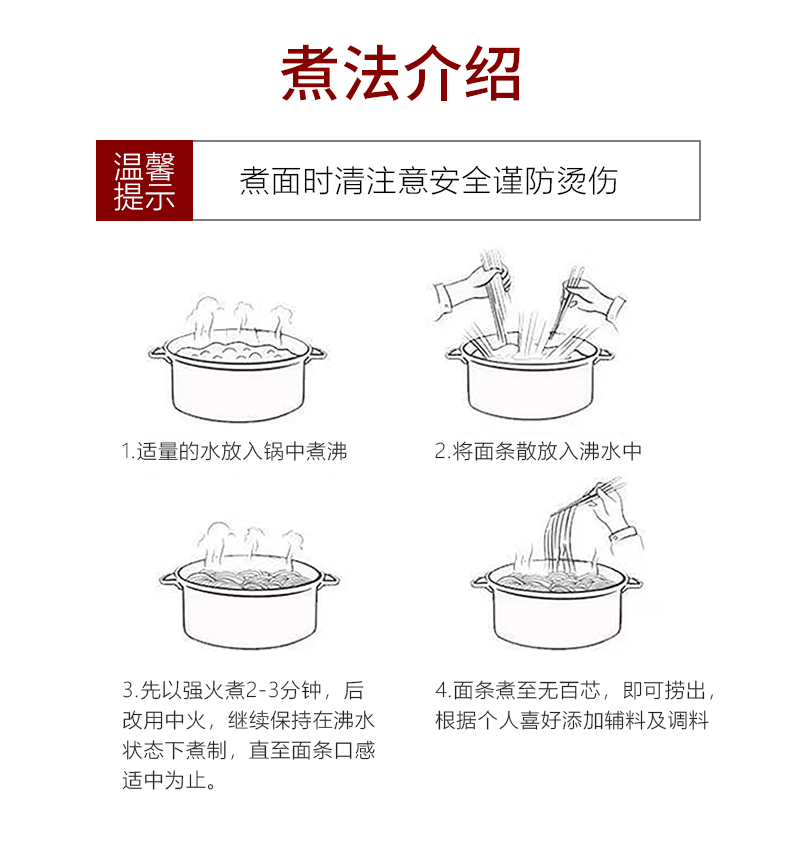 煮法介绍

温馨提示

煮面时清注意安全谨防烫伤

1.适量的水放入锅中煮沸

2.将面条散放入沸水中

3.先以强火煮2-3分钟，后改用中火，继续保持在沸水状态下煮制，直至面条口感适中为止。

4.面条煮至无百芯，即可捞出，根据个人喜好添加辅料及调料