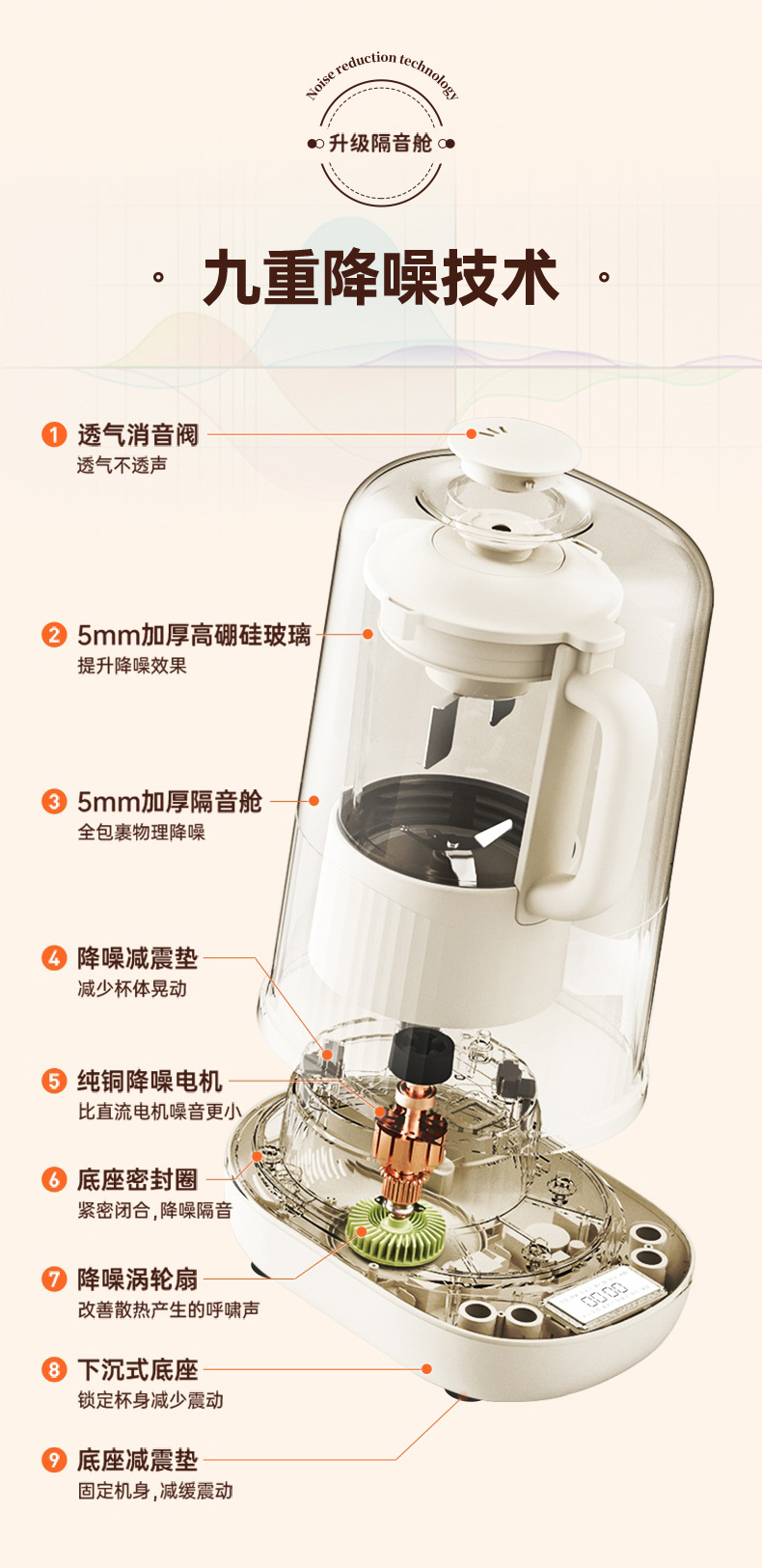 Noise reduction technology

升级隔音舱

九重降噪技术

1 透气消音阀
透气不透声

2 5mm加厚高硼硅玻璃
提升降噪效果

3 5mm加厚隔音舱
全包裹物理降噪

4 降噪减震垫
减少杯体晃动

5 纯铜降噪电机
比直流电机噪音更小

6 底座密封圈
紧密闭合，降噪隔音

7 降噪涡轮扇
改善散热产生的呼啸声

8 下沉式底座
锁定杯身减少震动

9 底座减震垫
固定机身，减缓震动