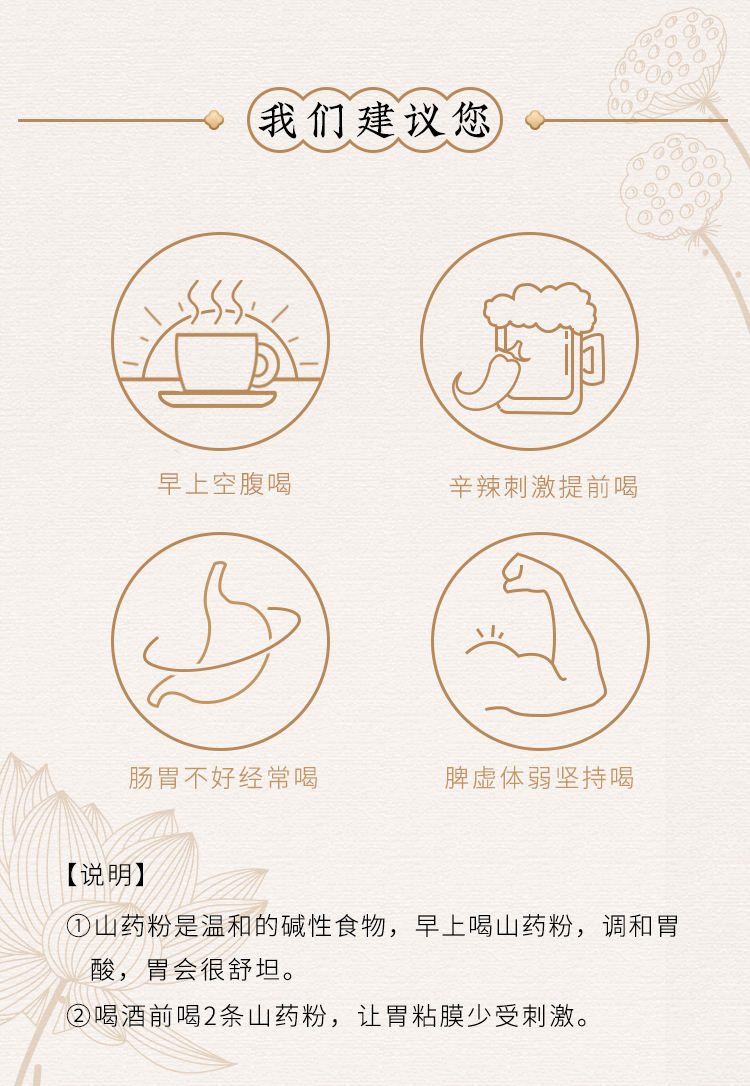 我们建议您

早上空腹喝

辛辣刺激提前喝

肠胃不好经常喝

脾虚体弱坚持喝

【说明】

①山药粉是温和的碱性食物，早上喝山药粉，调和胃酸，胃会很舒坦。

②喝酒前喝2条山药粉，让胃粘膜少受刺激。