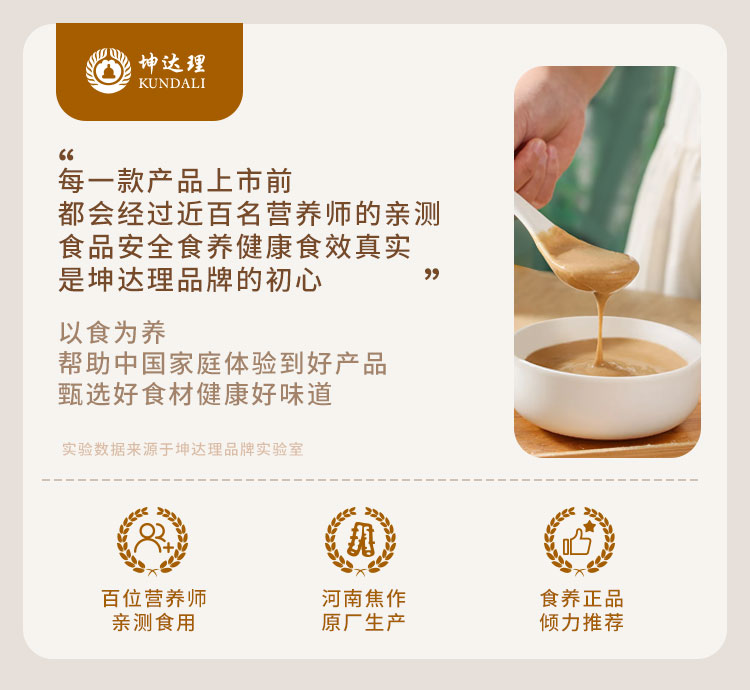 坤达理
KUNDALI

“
每一款产品上市前
都会经过近百名营养师的亲测
食品安全食养健康食效真实
是坤达理品牌的初心
”

以食为养
帮助中国家庭体验到好产品
甄选好食材健康好味道

实验数据来源于坤达理品牌实验室

百位营养师
亲测食用

河南焦作
原厂生产

食养正品
倾力推荐