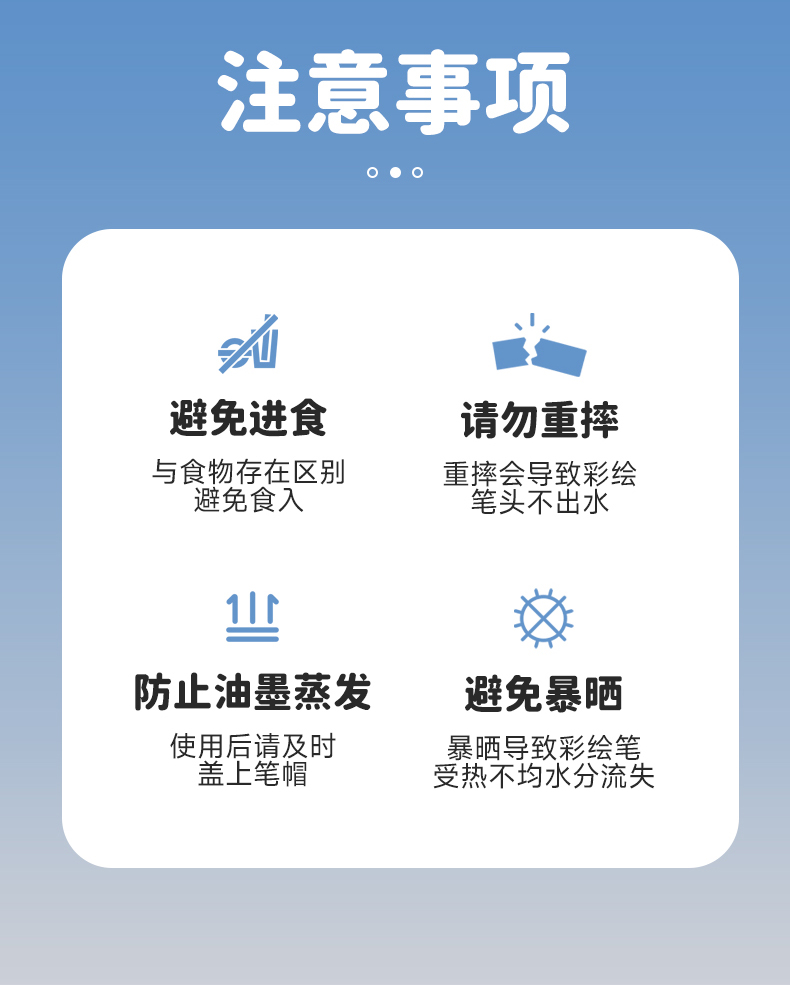 注意事项

避免进食

与食物存在区别
避免食入

请勿重摔

重摔会导致彩绘
笔头不出水

防止油墨蒸发

使用后请及时
盖上笔帽

避免暴晒

暴晒导致彩绘笔
受热不均水分流失