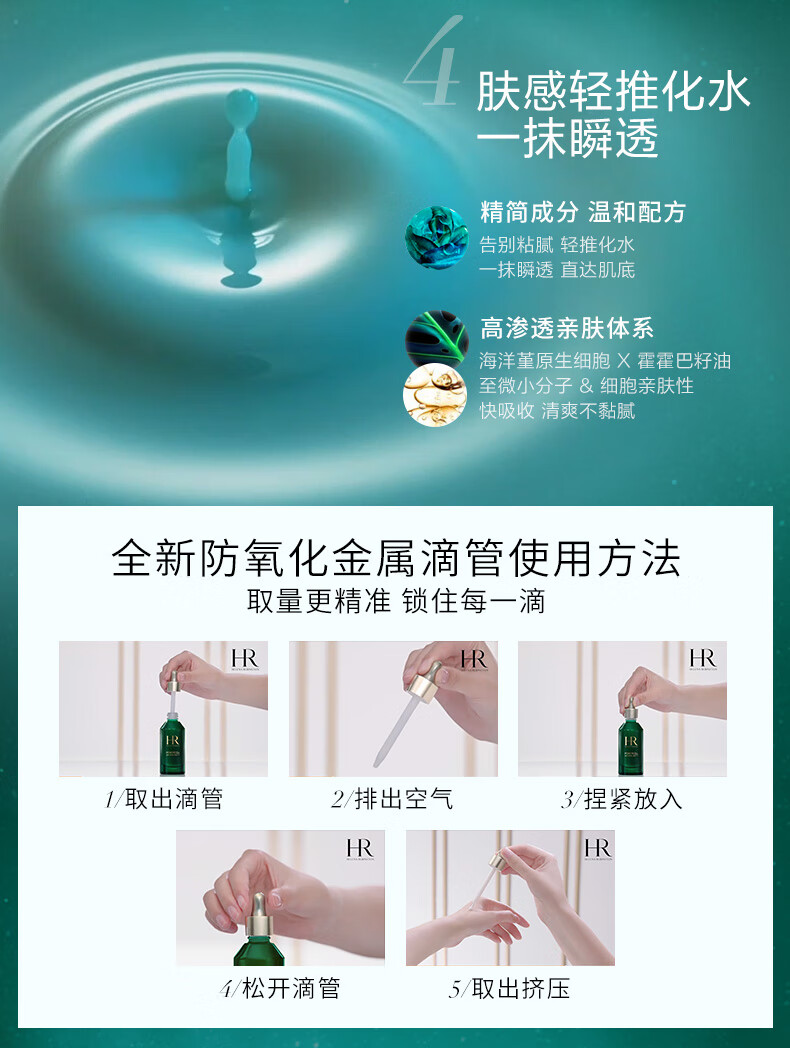 4 肤感轻推化水
一抹瞬透

精简成分 温和配方
告别粘腻 轻推化水
一抹瞬透 直达肌底

高渗透亲肤体系
海洋堇原生细胞 X 霍霍巴籽油
至微小分子 & 细胞亲肤性
快吸收 清爽不黏腻

全新防氧化金属滴管使用方法
取量更精准 锁住每一滴

HR

1/取出滴管

HR

2/排出空气

HR

3/捏紧放入

HR

4/松开滴管

HR

5/取出挤压