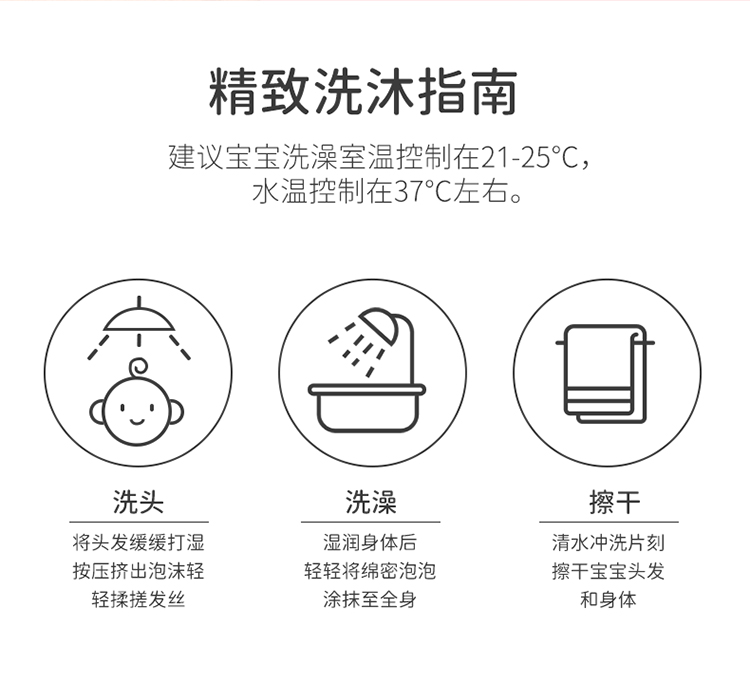 精致洗沐指南

建议宝宝洗澡室温控制在21-25°C，水温控制在37°C左右。

洗头

将头发缓缓打湿
按压挤出泡沫轻
轻揉搓发丝

洗澡

湿润身体后
轻轻将绵密泡泡
涂抹至全身

擦干

清水冲洗片刻
擦干宝宝头发
和身体